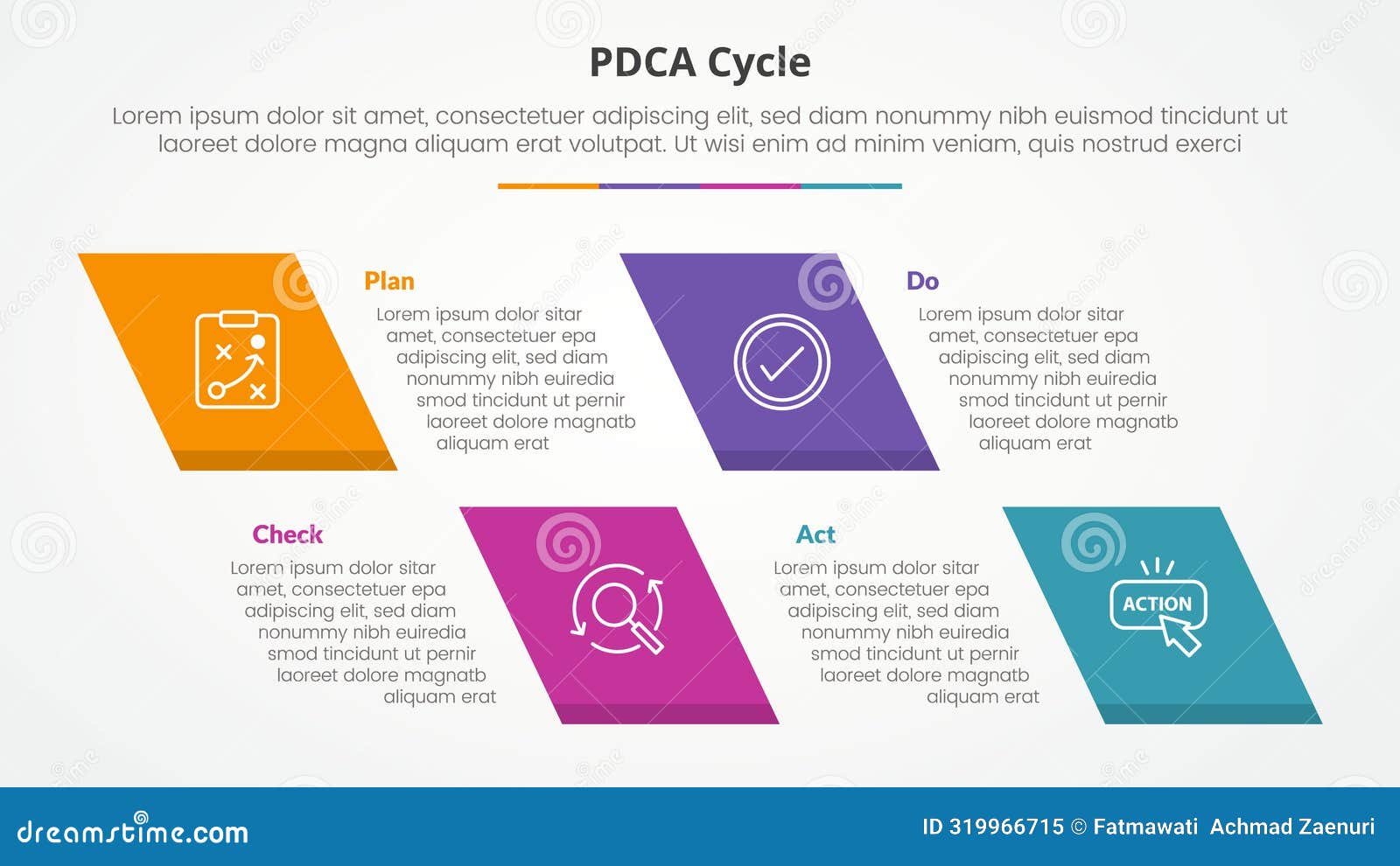 PDCA Cycle

Lorem ipsum dolor sit amet, consectetuer adipiscing elit, sed diam nonummy nibh euismod tincidunt ut laoreet dolore magna aliquam erat volutpat. Ut wisi enim ad minim veniam, quis nostrud exerci

Plan

Lorem ipsum dolor sitar amet, consectetuer epa adipiscing elit, sed diam nonummy nibh euiredia smod tincidunt ut pernir laoreet dolore magnatb aliquam erat

Do

Lorem ipsum dolor sitar amet, consectetuer epa adipiscing elit, sed diam nonummy nibh euiredia smod tincidunt ut pernir laoreet dolore magnatb aliquam erat

Check

Lorem ipsum dolor sitar amet, consectetuer epa adipiscing elit, sed diam nonummy nibh euiredia smod tincidunt ut pernir laoreet dolore magnatb aliquam erat

Act

Lorem ipsum dolor sitar amet, consectetuer epa adipiscing elit, sed diam nonummy nibh euiredia smod tincidunt ut pernir laoreet dolore magnatb aliquam erat

ACTION

dreamstime.com

ID 319966715 © Fatmawati Achmad Zaenuri