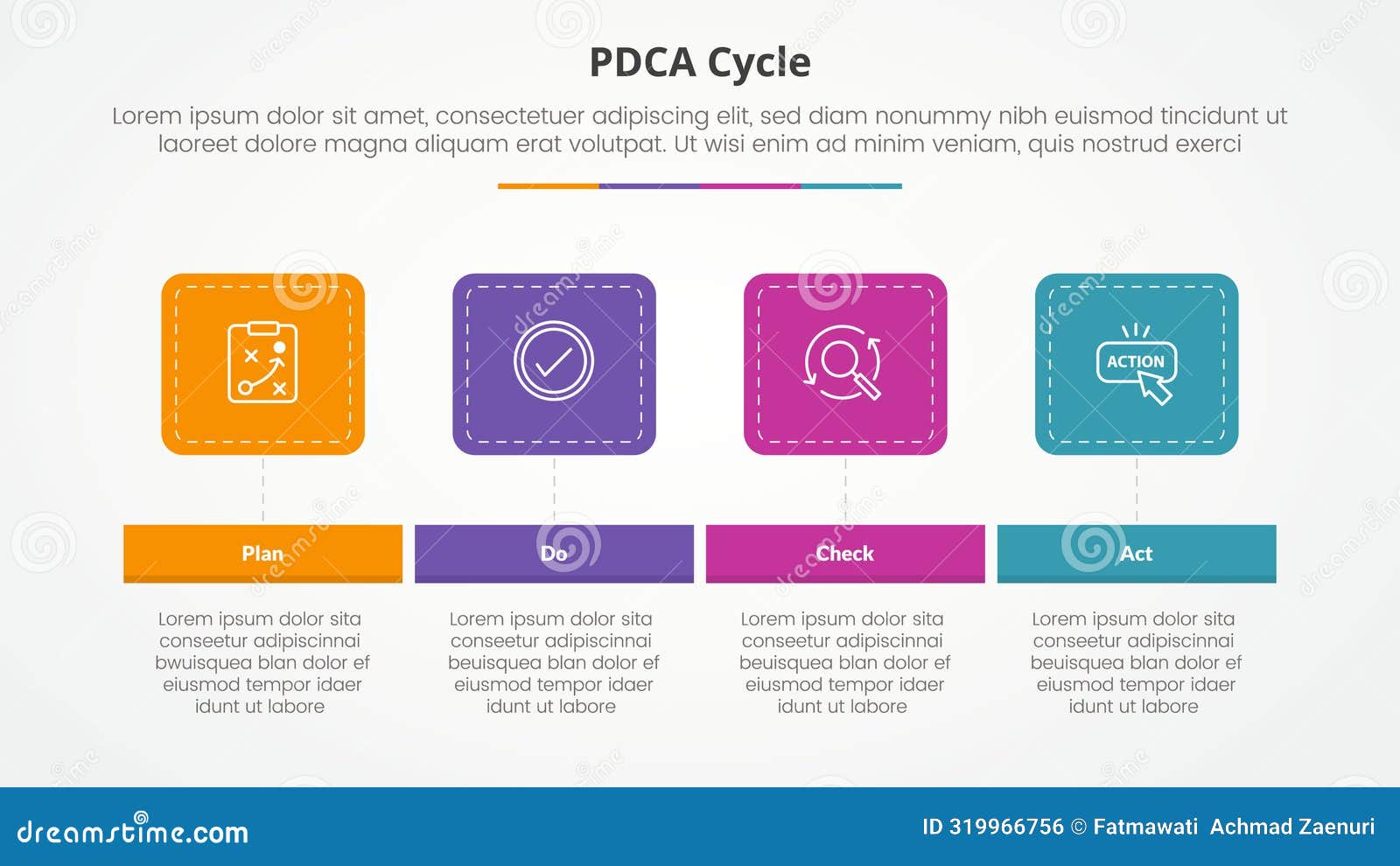 PDCA Cycle

Lorem ipsum dolor sit amet, consectetuer adipiscing elit, sed diam nonummy nibh euismod tincidunt ut laoreet dolore magna aliquam erat volutpat. Ut wisi enim ad minim veniam, quis nostrud exerci

ACTION

Plan

Lorem ipsum dolor sita conseetur adipiscinnai bwuisquea blan dolor ef eiusmod tempor idaer idunt ut labore

Do

Lorem ipsum dolor sita conseetur adipiscinnai beuisquea blan dolor ef eiusmod tempor idaer idunt ut labore

Check

Lorem ipsum dolor sita conseetur adipiscinnai beuisquea blan dolor ef eiusmod tempor idaer idunt ut labore

Act

Lorem ipsum dolor sita conseetur adipiscinnai beuisquea blan dolor ef eiusmod tempor idaer idunt ut labore

dreamstime.com

ID 319966756 © Fatmawati Achmad Zaenuri