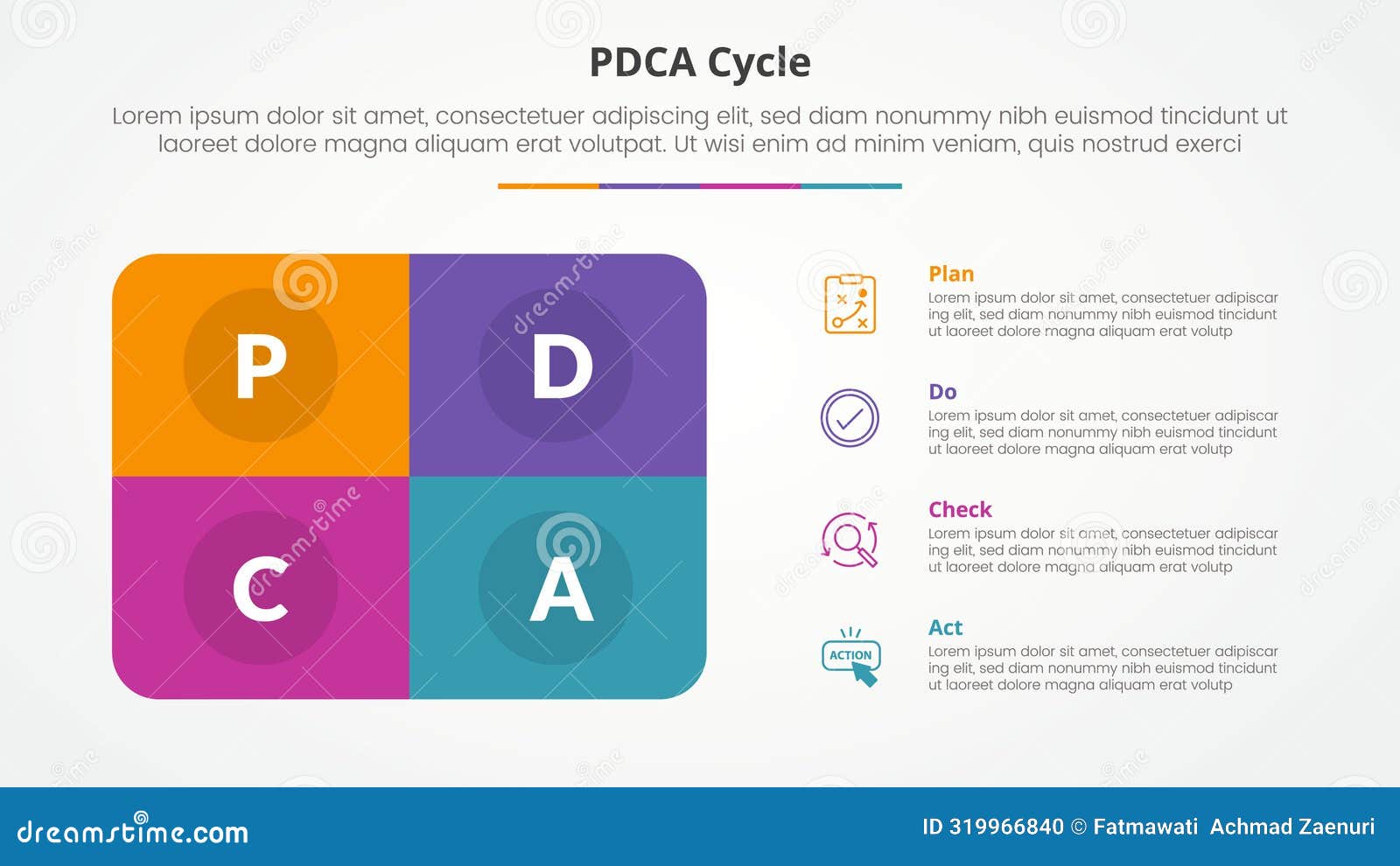 PDCA Cycle

Lorem ipsum dolor sit amet, consectetuer adipiscing elit, sed diam nonummy nibh euismod tincidunt ut laoreet dolore magna aliquam erat volutpat. Ut wisi enim ad minim veniam, quis nostrud exerci

P

D

C

A

Plan
Lorem ipsum dolor sit amet, consectetuer adipiscar ing elit, sed diam nonummy nibh euismod tincidunt ut laoreet dolore magna aliquam erat volutp

Do
Lorem ipsum dolor sit amet, consectetuer adipiscar ing elit, sed diam nonummy nibh euismod tincidunt ut laoreet dolore magna aliquam erat volutp

Check
Lorem ipsum dolor sit amet, consectetuer adipiscar ing elit, sed diam nonummy nibh euismod tincidunt ut laoreet dolore magna aliquam erat volutp

ACTION

Act
Lorem ipsum dolor sit amet, consectetuer adipiscar ing elit, sed diam nonummy nibh euismod tincidunt ut laoreet dolore magna aliquam erat volutp

dreamstime.com

ID 319966840 © Fatmawati Achmad Zaenuri