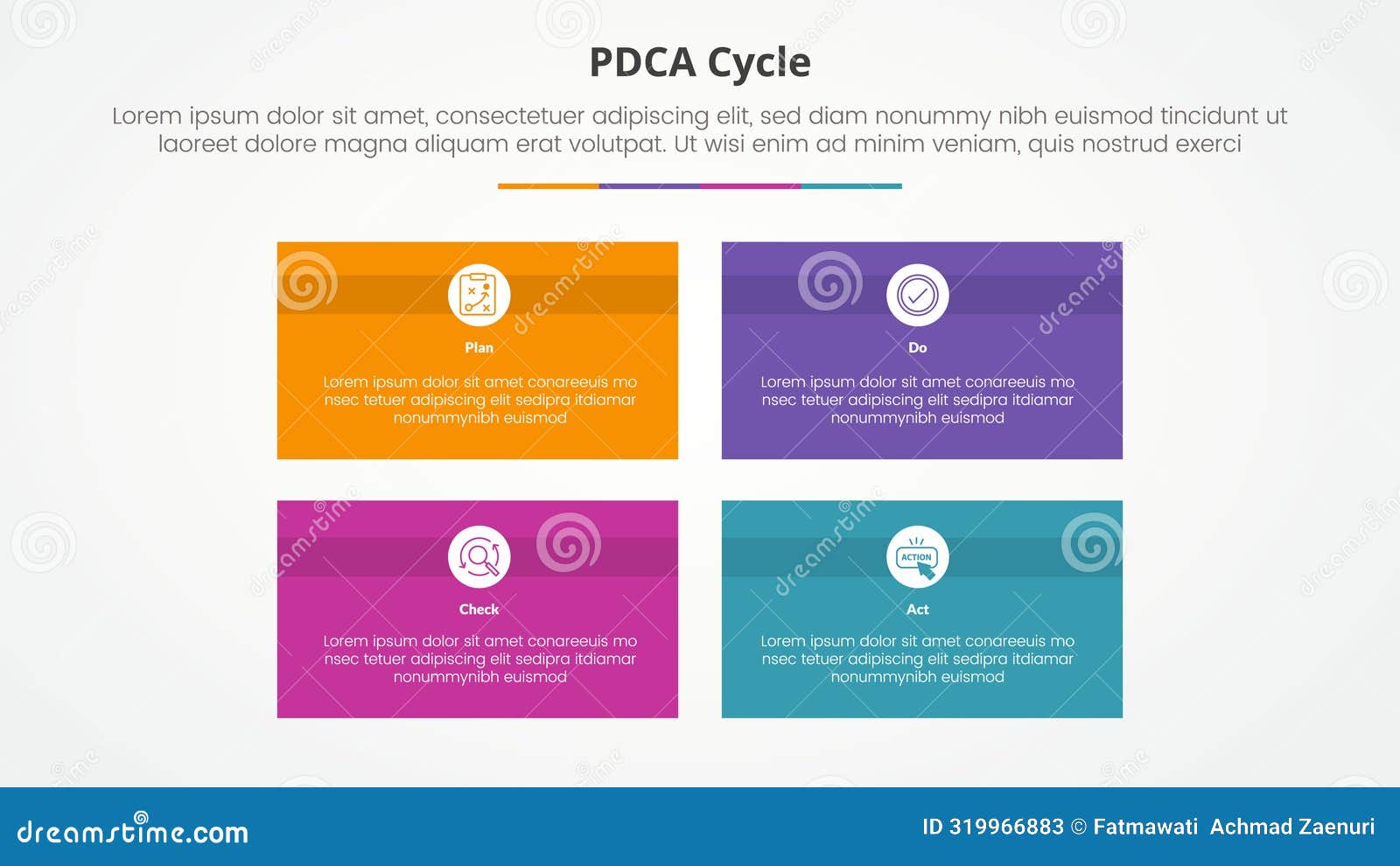 PDCA Cycle

Lorem ipsum dolor sit amet, consectetuer adipiscing elit, sed diam nonummy nibh euismod tincidunt ut laoreet dolore magna aliquam erat volutpat. Ut wisi enim ad minim veniam, quis nostrud exerci

Plan

Lorem ipsum dolor sit amet conareeuis mo nsec tetuer adipiscing elit sedipra itdiamar nonummynibh euismod

Do

Lorem ipsum dolor sit amet conareeuis mo nsec tetuer adipiscing elit sedipra itdiamar nonummynibh euismod

Check

Lorem ipsum dolor sit amet conareeuis mo nsec tetuer adipiscing elit sedipra itdiamar nonummynibh euismod

ACTION

Act

Lorem ipsum dolor sit amet conareeuis mo nsec tetuer adipiscing elit sedipra itdiamar nonummynibh euismod

dreamstime.com

ID 319966883 © Fatmawati Achmad Zaenuri