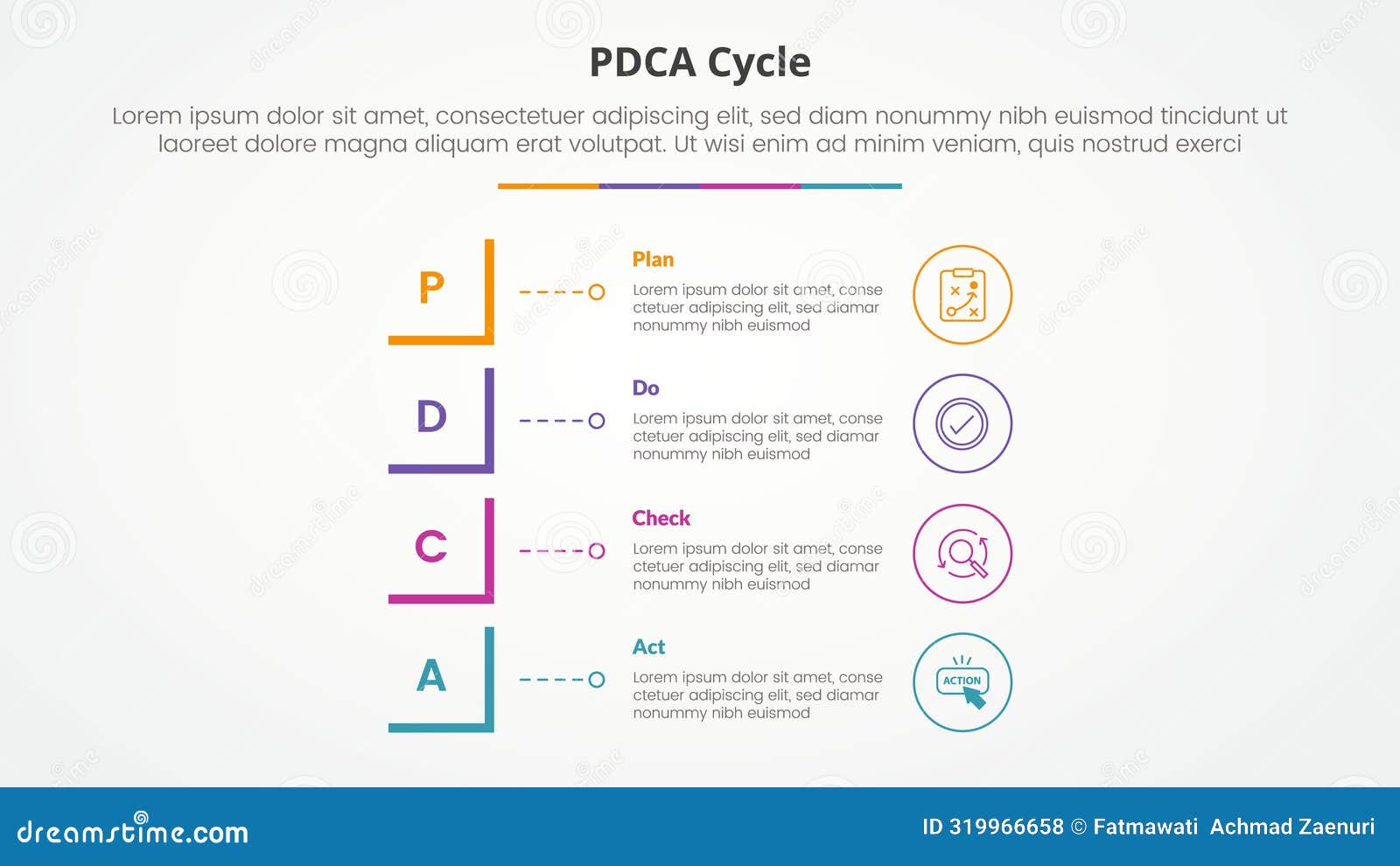 PDCA Cycle

Lorem ipsum dolor sit amet, consectetuer adipiscing elit, sed diam nonummy nibh euismod tincidunt ut laoreet dolore magna aliquam erat volutpat. Ut wisi enim ad minim veniam, quis nostrud exerci

P

Plan

Lorem ipsum dolor sit amet, conse ctetuer adipiscing elit, sed diamar nonummy nibh euismod

D

Do

Lorem ipsum dolor sit amet, conse ctetuer adipiscing elit, sed diamar nonummy nibh euismod

C

Check

Lorem ipsum dolor sit amet, conse ctetuer adipiscing elit, sed diamar nonummy nibh euismod

A

Act

Lorem ipsum dolor sit amet, conse ctetuer adipiscing elit, sed diamar nonummy nibh euismod

ACTION

dreamstime.com

ID 319966658 © Fatmawati Achmad Zaenuri