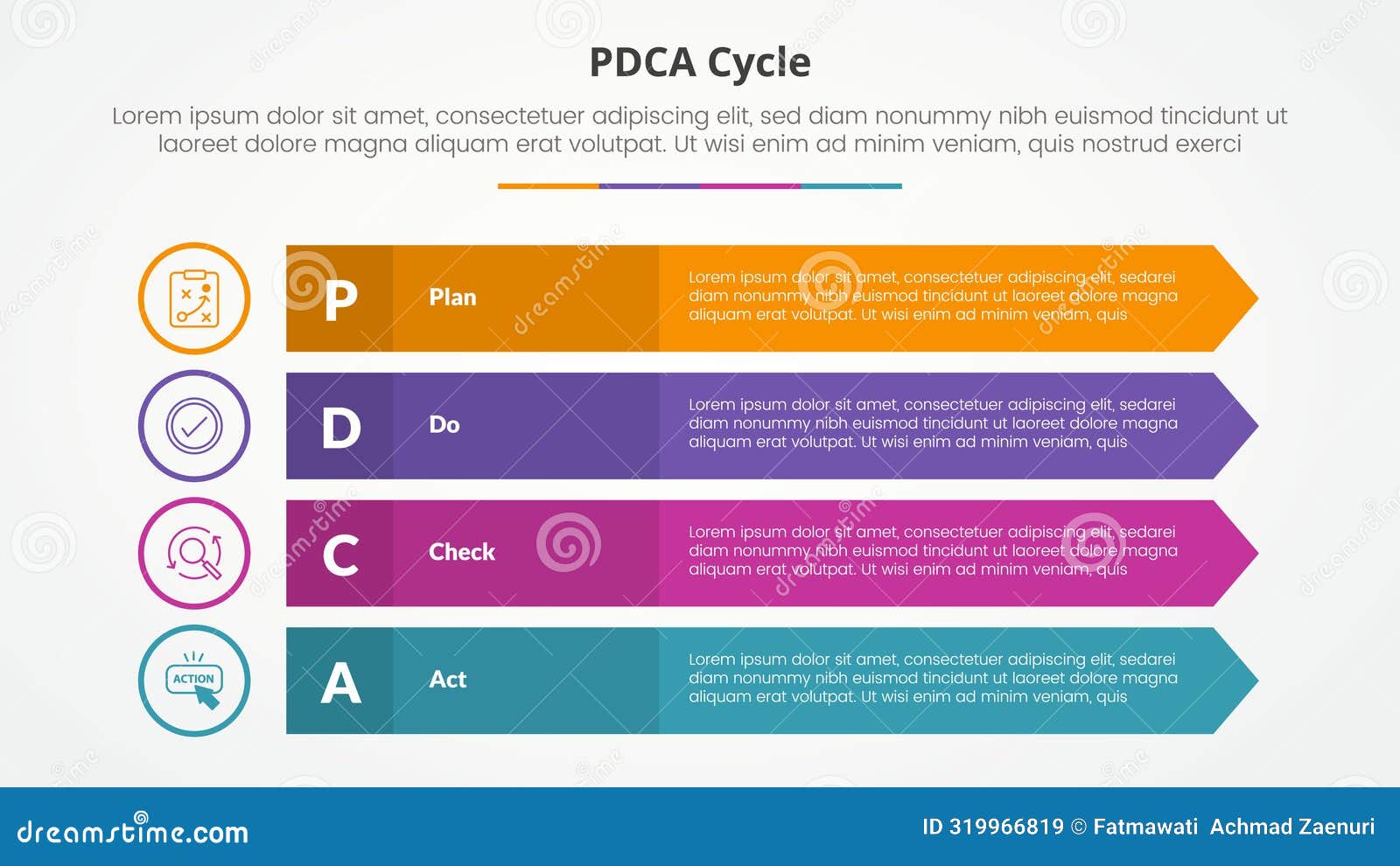 PDCA Cycle

Lorem ipsum dolor sit amet, consectetuer adipiscing elit, sed diam nonummy nibh euismod tincidunt ut laoreet dolore magna aliquam erat volutpat. Ut wisi enim ad minim veniam, quis nostrud exerci

P Plan
Lorem ipsum dolor sit amet, consectetuer adipiscing elit, sedarei diam nonummy nibh euismod tincidunt ut laoreet dolore magna aliquam erat volutpat. Ut wisi enim ad minim veniam, quis

D Do
Lorem ipsum dolor sit amet, consectetuer adipiscing elit, sedarei diam nonummy nibh euismod tincidunt ut laoreet dolore magna aliquam erat volutpat. Ut wisi enim ad minim veniam, quis

C Check
Lorem ipsum dolor sit amet, consectetuer adipiscing elit, sedarei diam nonummy nibh euismod tincidunt ut laoreet dolore magna aliquam erat volutpat. Ut wisi enim ad minim veniam, quis

ACTION
A Act
Lorem ipsum dolor sit amet, consectetuer adipiscing elit, sedarei diam nonummy nibh euismod tincidunt ut laoreet dolore magna aliquam erat volutpat. Ut wisi enim ad minim veniam, quis

dreamstime.com
ID 319966819 © Fatmawati Achmad Zaenuri