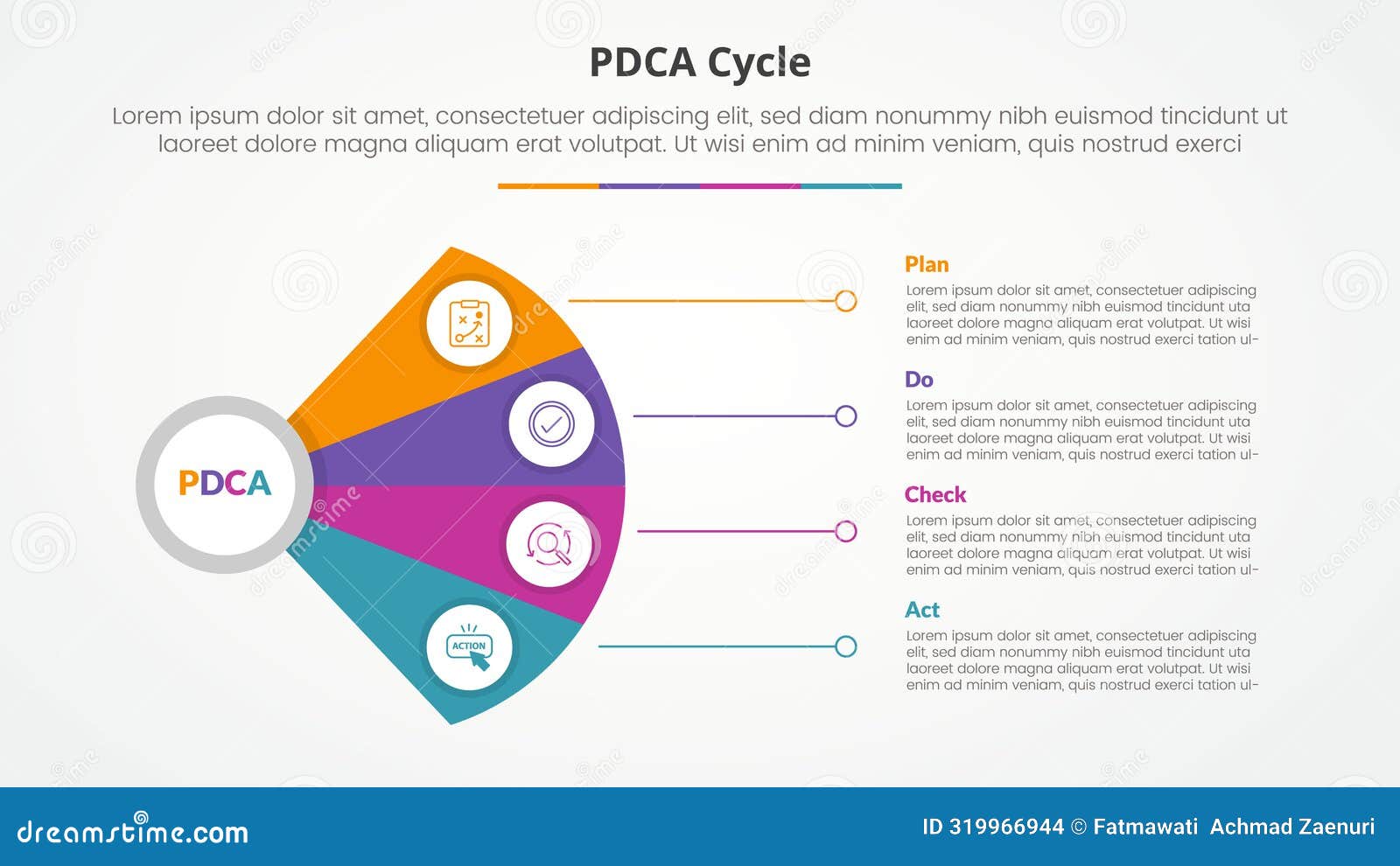 PDCA Cycle

Lorem ipsum dolor sit amet, consectetuer adipiscing elit, sed diam nonummy nibh euismod tincidunt ut laoreet dolore magna aliquam erat volutpat. Ut wisi enim ad minim veniam, quis nostrud exerci

PDCA

ACTION

Plan
Lorem ipsum dolor sit amet, consectetuer adipiscing elit, sed diam nonummy nibh euismod tincidunt uta laoreet dolore magna aliquam erat volutpat. Ut wisi enim ad minim veniam, quis nostrud exerci tation ul-

Do
Lorem ipsum dolor sit amet, consectetuer adipiscing elit, sed diam nonummy nibh euismod tincidunt uta laoreet dolore magna aliquam erat volutpat. Ut wisi enim ad minim veniam, quis nostrud exerci tation ul-

Check
Lorem ipsum dolor sit amet, consectetuer adipiscing elit, sed diam nonummy nibh euismod tincidunt uta laoreet dolore magna aliquam erat volutpat. Ut wisi enim ad minim veniam, quis nostrud exerci tation ul-

Act
Lorem ipsum dolor sit amet, consectetuer adipiscing elit, sed diam nonummy nibh euismod tincidunt uta laoreet dolore magna aliquam erat volutpat. Ut wisi enim ad minim veniam, quis nostrud exerci tation ul-

dreamstime.com
ID 319966944 © Fatmawati Achmad Zaenuri