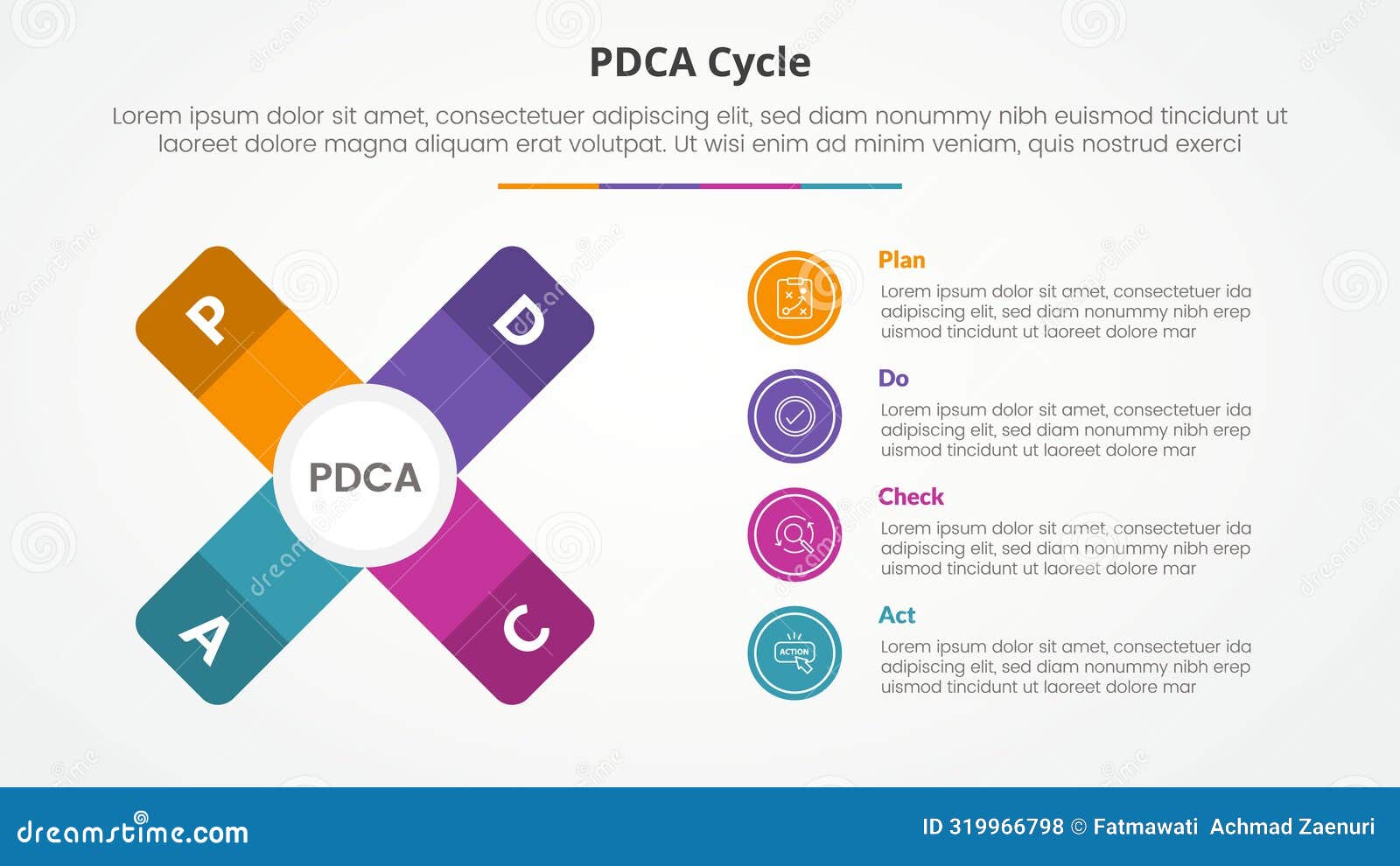 PDCA Cycle

Lorem ipsum dolor sit amet, consectetuer adipiscing elit, sed diam nonummy nibh euismod tincidunt ut laoreet dolore magna aliquam erat volutpat. Ut wisi enim ad minim veniam, quis nostrud exerci

P

D

PDCA

A

C

Plan
Lorem ipsum dolor sit amet, consectetuer ida adipiscing elit, sed diam nonummy nibh erep uismod tincidunt ut laoreet dolore mar

Do
Lorem ipsum dolor sit amet, consectetuer ida adipiscing elit, sed diam nonummy nibh erep uismod tincidunt ut laoreet dolore mar

Check
Lorem ipsum dolor sit amet, consectetuer ida adipiscing elit, sed diam nonummy nibh erep uismod tincidunt ut laoreet dolore mar

ACTION

Act
Lorem ipsum dolor sit amet, consectetuer ida adipiscing elit, sed diam nonummy nibh erep uismod tincidunt ut laoreet dolore mar

dreamstime.com

ID 319966798 © Fatmawati Achmad Zaenuri