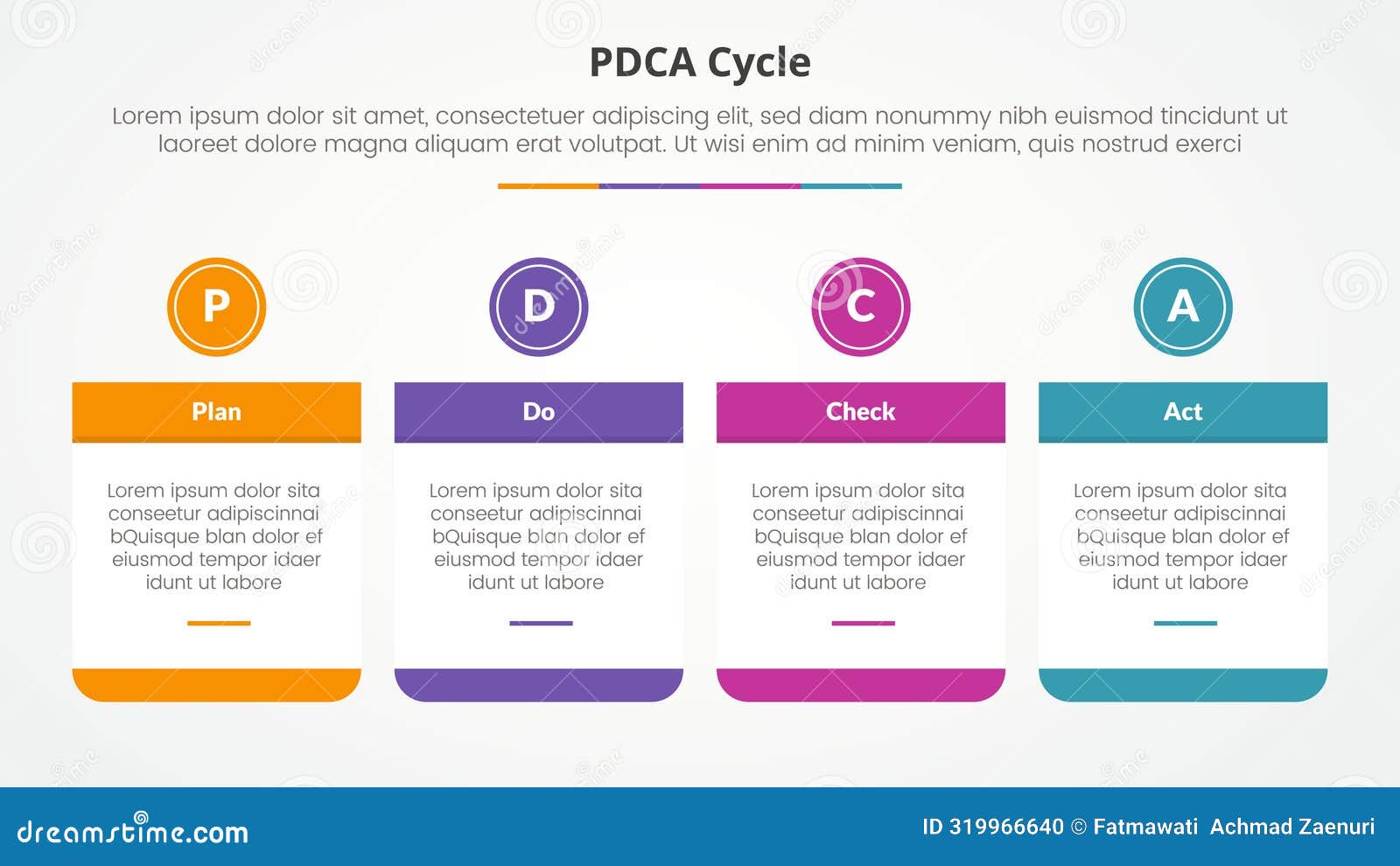 PDCA Cycle

Lorem ipsum dolor sit amet, consectetuer adipiscing elit, sed diam nonummy nibh euismod tincidunt ut laoreet dolore magna aliquam erat volutpat. Ut wisi enim ad minim veniam, quis nostrud exerci

P

Plan

Lorem ipsum dolor sita conseetur adipiscinnai bQuisque blan dolor ef eiusmod tempor idaer idunt ut labore

D

Do

Lorem ipsum dolor sita conseetur adipiscinnai bQuisque blan dolor ef eiusmod tempor idaer idunt ut labore

C

Check

Lorem ipsum dolor sita conseetur adipiscinnai bQuisque blan dolor ef eiusmod tempor idaer idunt ut labore

A

Act

Lorem ipsum dolor sita conseetur adipiscinnai bQuisque blan dolor ef eiusmod tempor idaer idunt ut labore

dreamstime.com

ID 319966640 © Fatmawati Achmad Zaenuri