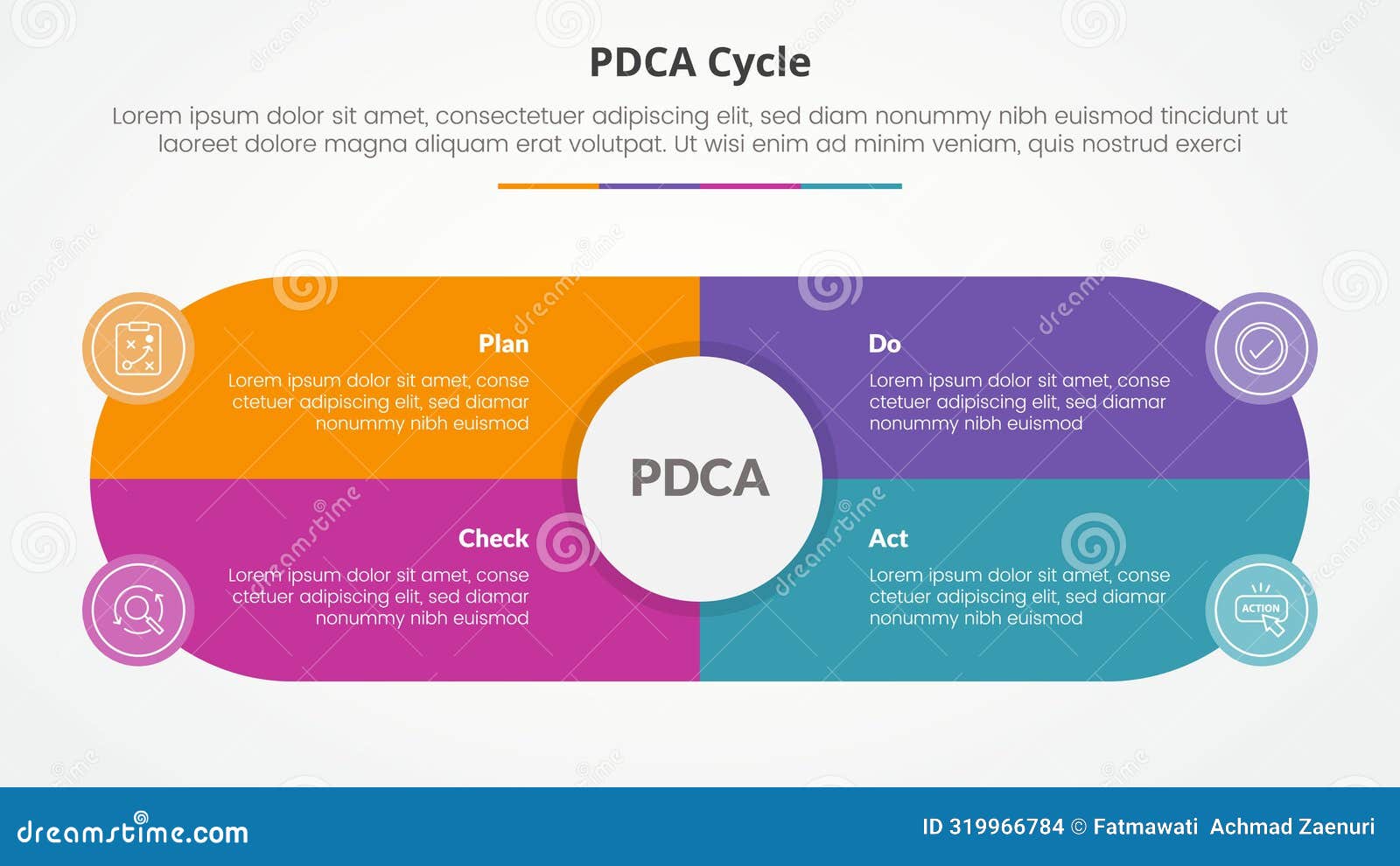 PDCA Cycle

Lorem ipsum dolor sit amet, consectetuer adipiscing elit, sed diam nonummy nibh euismod tincidunt ut laoreet dolore magna aliquam erat volutpat. Ut wisi enim ad minim veniam, quis nostrud exerci

Plan

Lorem ipsum dolor sit amet, conse ctetuer adipiscing elit, sed diamar nonummy nibh euismod

Do

Lorem ipsum dolor sit amet, conse ctetuer adipiscing elit, sed diamar nonummy nibh euismod

PDCA

Check

Lorem ipsum dolor sit amet, conse ctetuer adipiscing elit, sed diamar nonummy nibh euismod

Act

Lorem ipsum dolor sit amet, conse ctetuer adipiscing elit, sed diamar nonummy nibh euismod

ACTION

dreamstime.com

ID 319966784 © Fatmawati Achmad Zaenuri