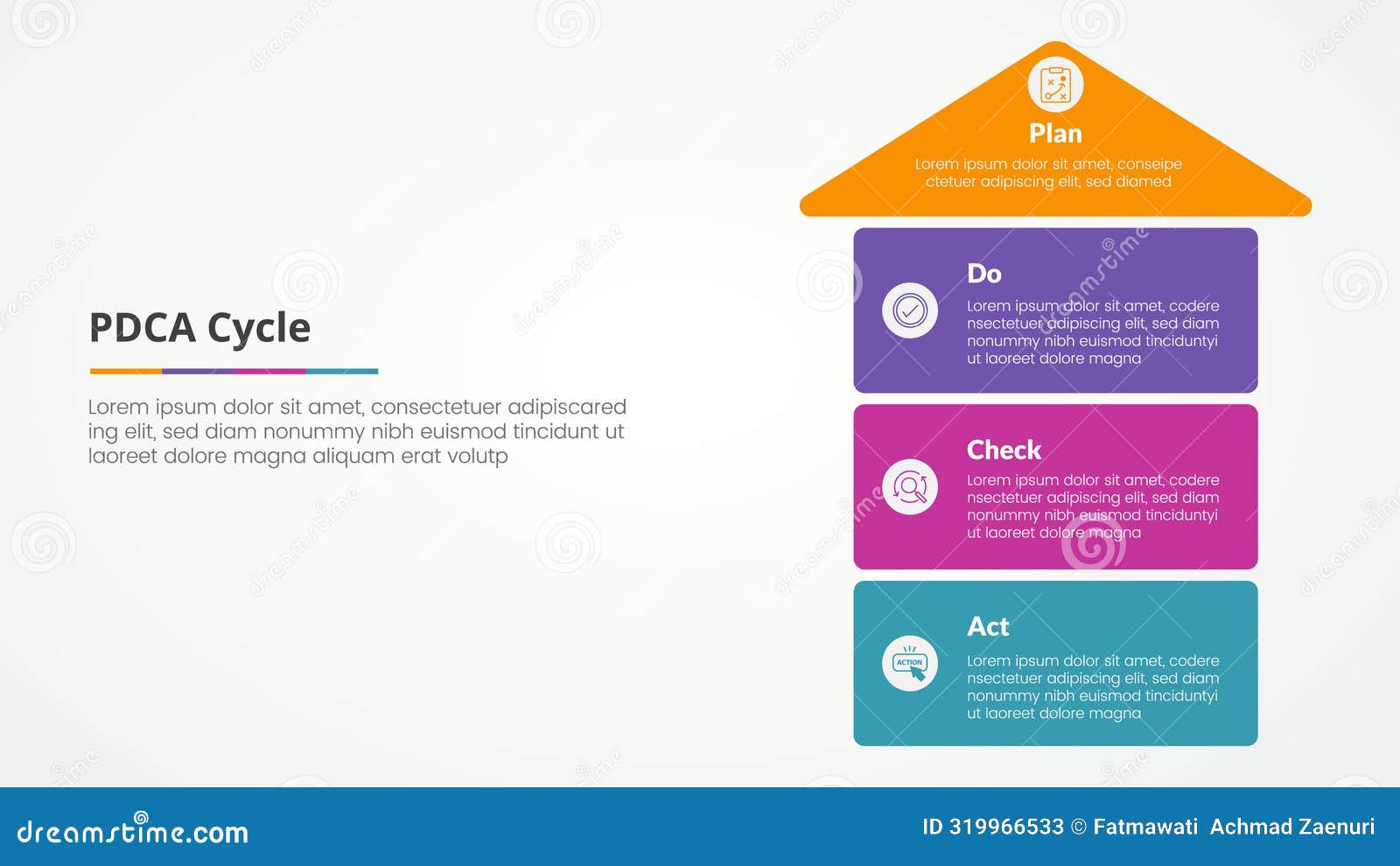 PDCA Cycle

Lorem ipsum dolor sit amet, consectetuer adipiscared ing elit, sed diam nonummy nibh euismod tincidunt ut laoreet dolore magna aliquam erat volutp

Plan
Lorem ipsum dolor sit amet, conseipe ctetuer adipiscing elit, sed diamed

Do
Lorem ipsum dolor sit amet, codere nsectetuer adipiscing elit, sed diam nonummy nibh euismod tinciduntyi ut laoreet dolore magna

Check
Lorem ipsum dolor sit amet, codere nsectetuer adipiscing elit, sed diam nonummy nibh euismod tinciduntyi ut laoreet dolore magna

Act
ACTION
Lorem ipsum dolor sit amet, codere nsectetuer adipiscing elit, sed diam nonummy nibh euismod tinciduntyi ut laoreet dolore magna

dreamstime.com
ID 319966533 © Fatmawati Achmad Zaenuri