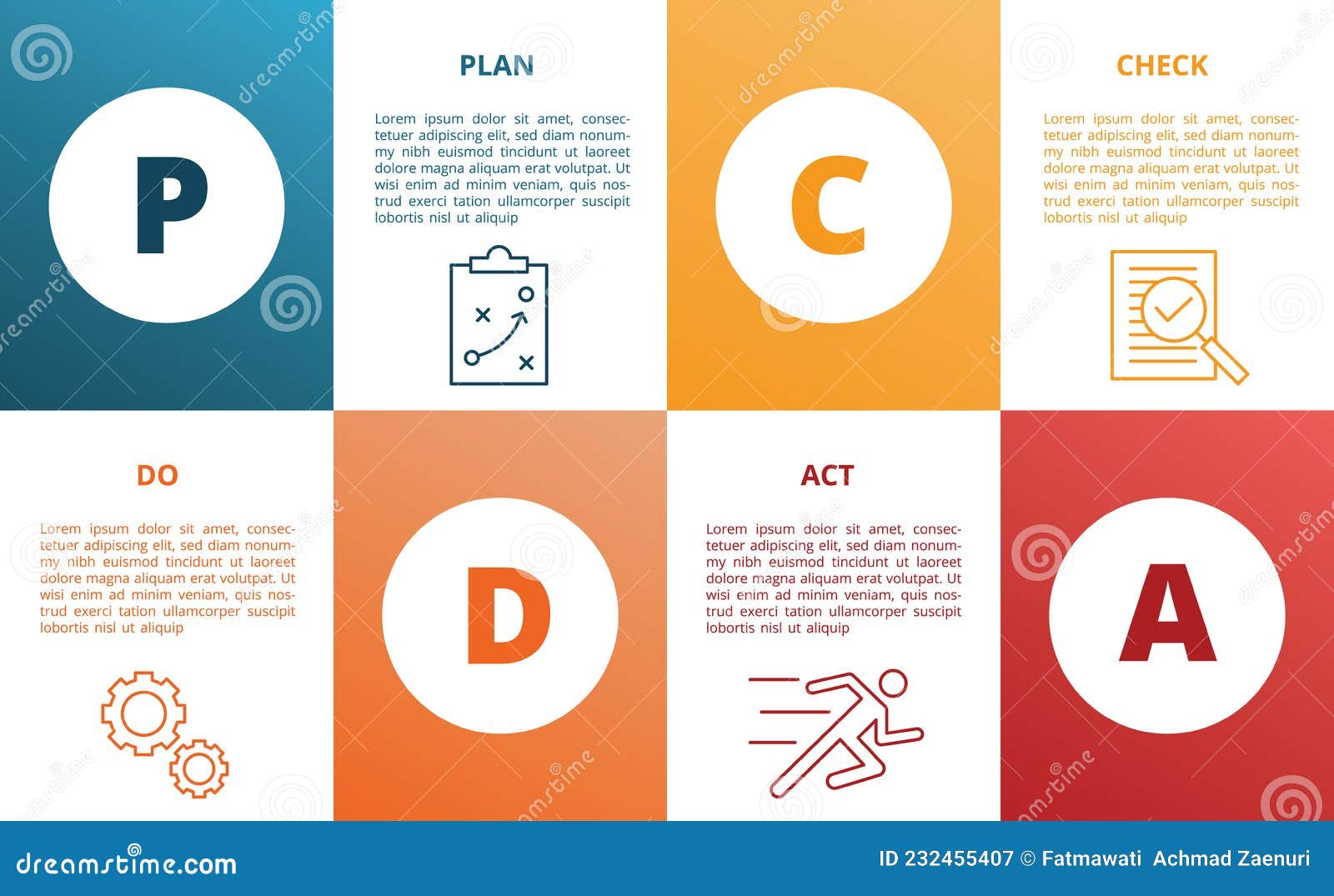 P

PLAN

Lorem ipsum dolor sit amet, consectetuer adipiscing elit, sed diam nonummy nibh euismod tincidunt ut laoreet dolore magna aliquam erat volutpat. Ut wisi enim ad minim veniam, quis nostrud exerci tation ullamcorper suscipit lobortis nisl ut aliquip

C

CHECK

Lorem ipsum dolor sit amet, consectetuer adipiscing elit, sed diam nonummy nibh euismod tincidunt ut laoreet dolore magna aliquam erat volutpat. Ut wisi enim ad minim veniam, quis nostrud exerci tation ullamcorper suscipit lobortis nisl ut aliquip

DO

Lorem ipsum dolor sit amet, consectetuer adipiscing elit, sed diam nonummy nibh euismod tincidunt ut laoreet dolore magna aliquam erat volutpat. Ut wisi enim ad minim veniam, quis nostrud exerci tation ullamcorper suscipit lobortis nisl ut aliquip

D

ACT

Lorem ipsum dolor sit amet, consectetuer adipiscing elit, sed diam nonummy nibh euismod tincidunt ut laoreet dolore magna aliquam erat volutpat. Ut wisi enim ad minim veniam, quis nostrud exerci tation ullamcorper suscipit lobortis nisl ut aliquip

A

dreamstime.com

ID 232455407 © Fatmawati Achmad Zaenuri