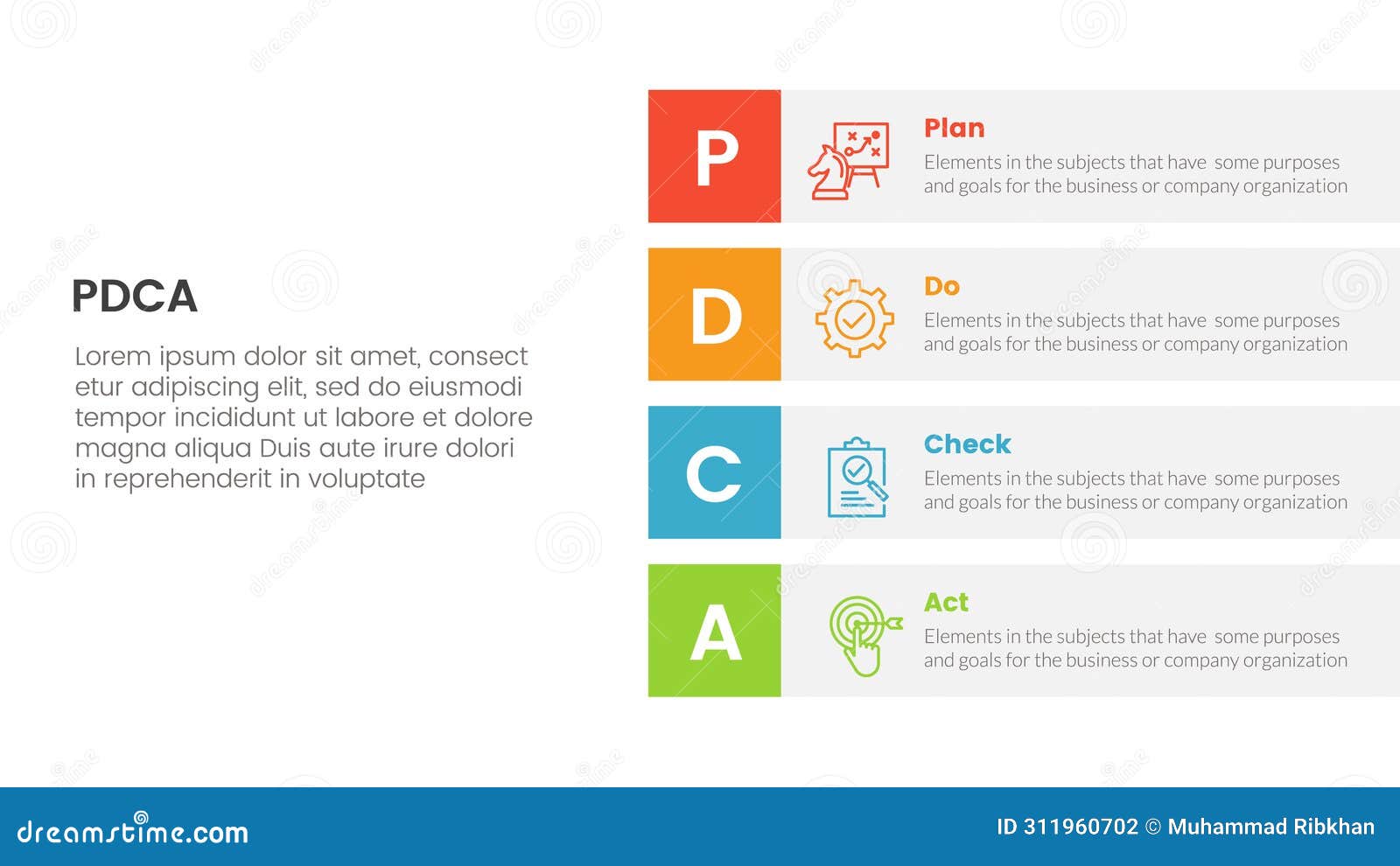 PDCA

Lorem ipsum dolor sit amet, consect etur adipiscing elit, sed do eiusmodi tempor incididunt ut labore et dolore magna aliqua Duis aute irure dolori in reprehenderit in voluptate

P

Plan

Elements in the subjects that have some purposes and goals for the business or company organization

D

Do

Elements in the subjects that have some purposes and goals for the business or company organization

C

Check

Elements in the subjects that have some purposes and goals for the business or company organization

A

Act

Elements in the subjects that have some purposes and goals for the business or company organization

dreamstime.com

ID 311960702 © Muhammad Ribkhan