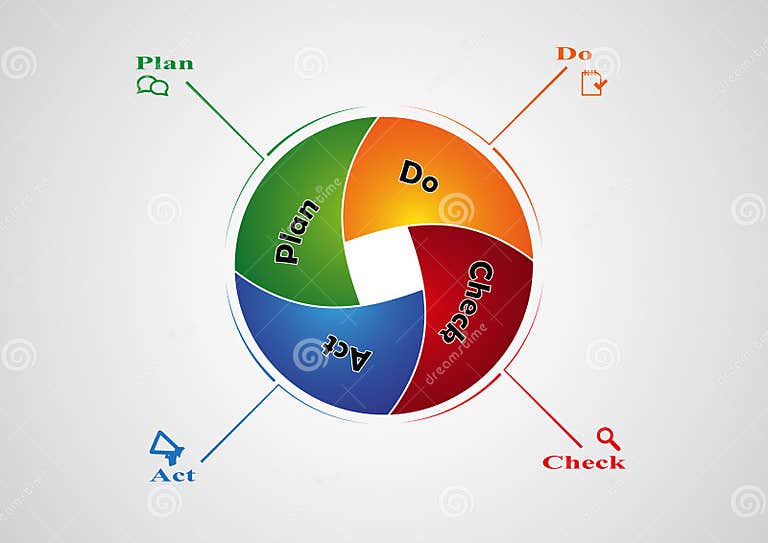 Plan

Do

Plan

Do

Check

Act

Act

Check

dreamstime