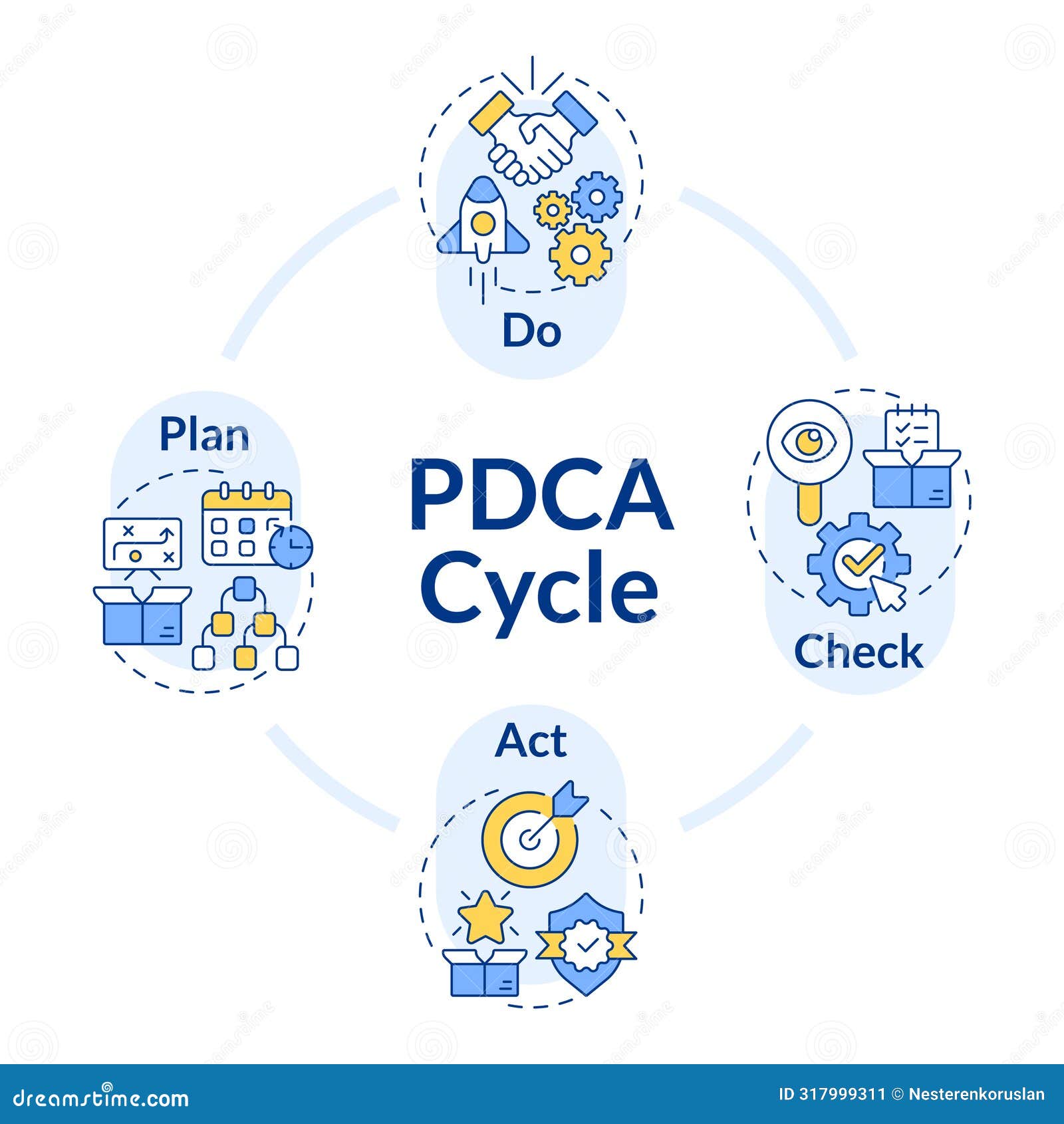 Do

Plan

PDCA Cycle

Check

Act

dreamstime.com

ID 317999311 © Nesterenkoruslan