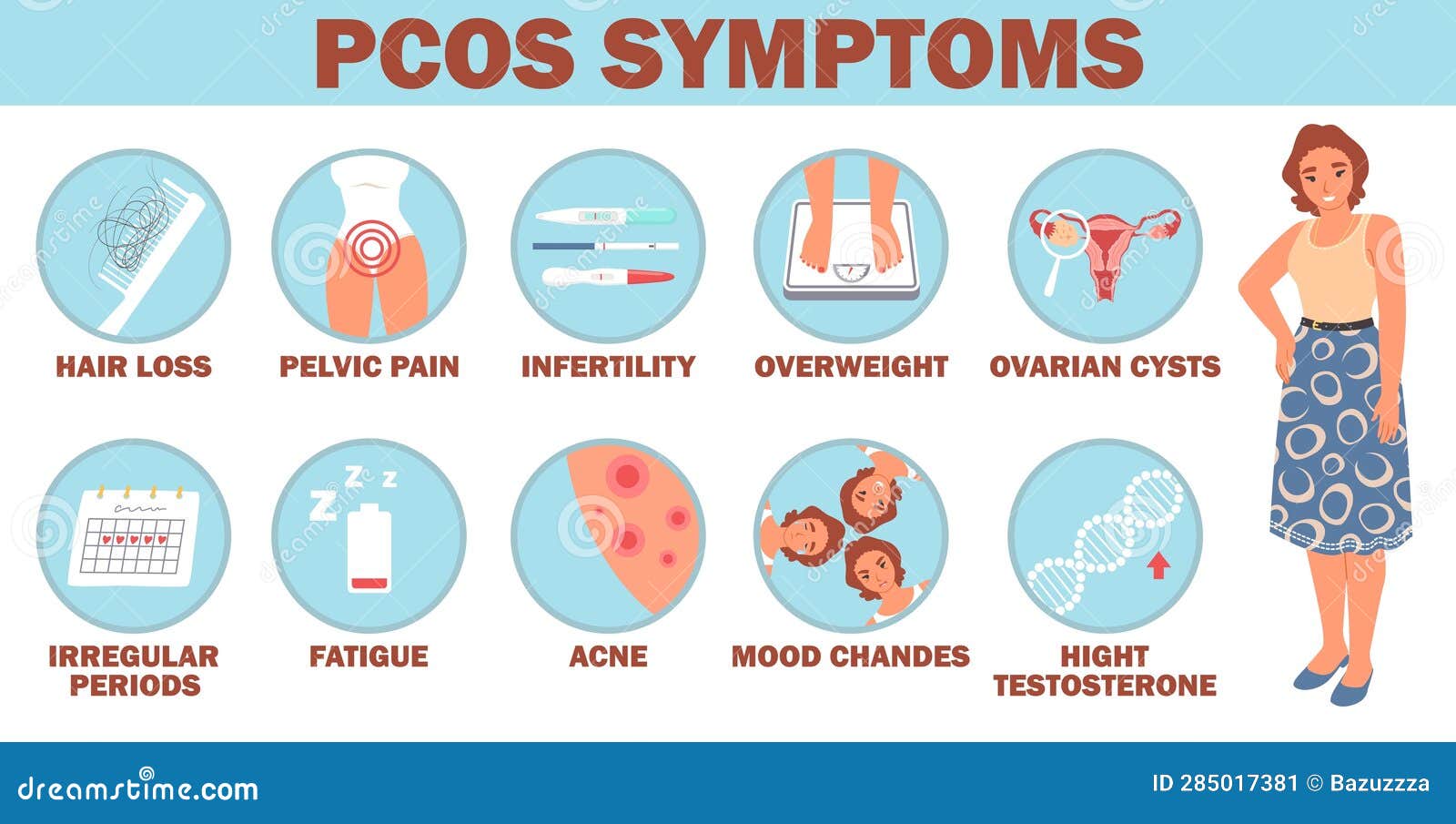 PCOS SYMPTOMS

HAIR LOSS

PELVIC PAIN

INFERTILITY

OVERWEIGHT

OVARIAN CYSTS

IRREGULAR PERIODS

FATIGUE

ACNE

MOOD CHANDES

HIGHT TESTOSTERONE

dreamstime.com

ID 285017381 © Bazuzzza