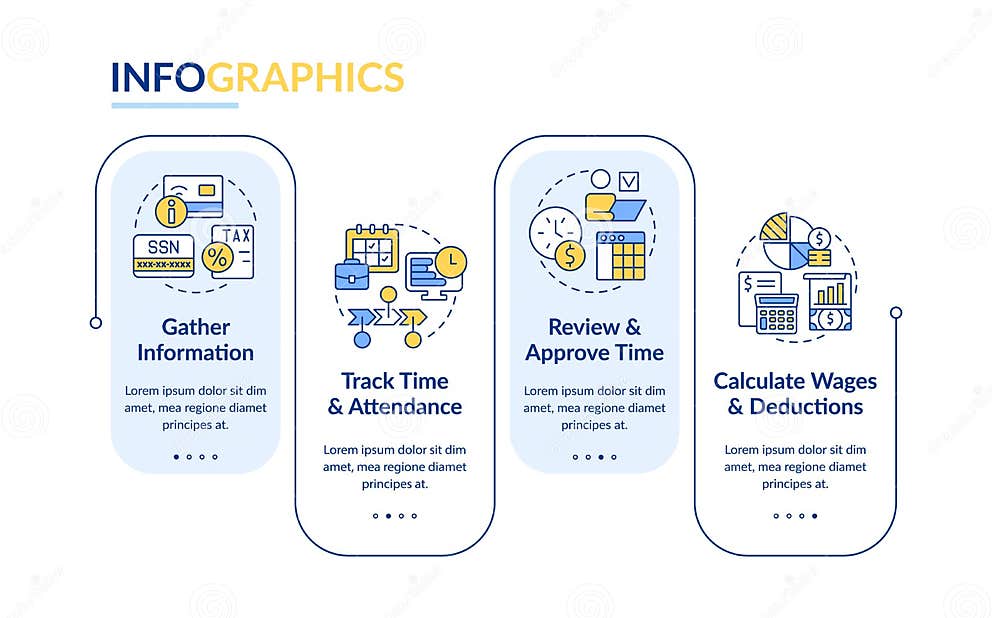 INFOGRAPHICS

SSN
xxx-xx-xxxx
TAX
%

Gather Information

Lorem ipsum dolor sit dim amet, mea regione diamet principes at.

Track Time & Attendance

Lorem ipsum dolor sit dim amet, mea regione diamet principes at.

Review & Approve Time

Lorem ipsum dolor sit dim amet, mea regione diamet principes at.

Calculate Wages & Deductions

Lorem ipsum dolor sit dim amet, mea regione diamet principes at.