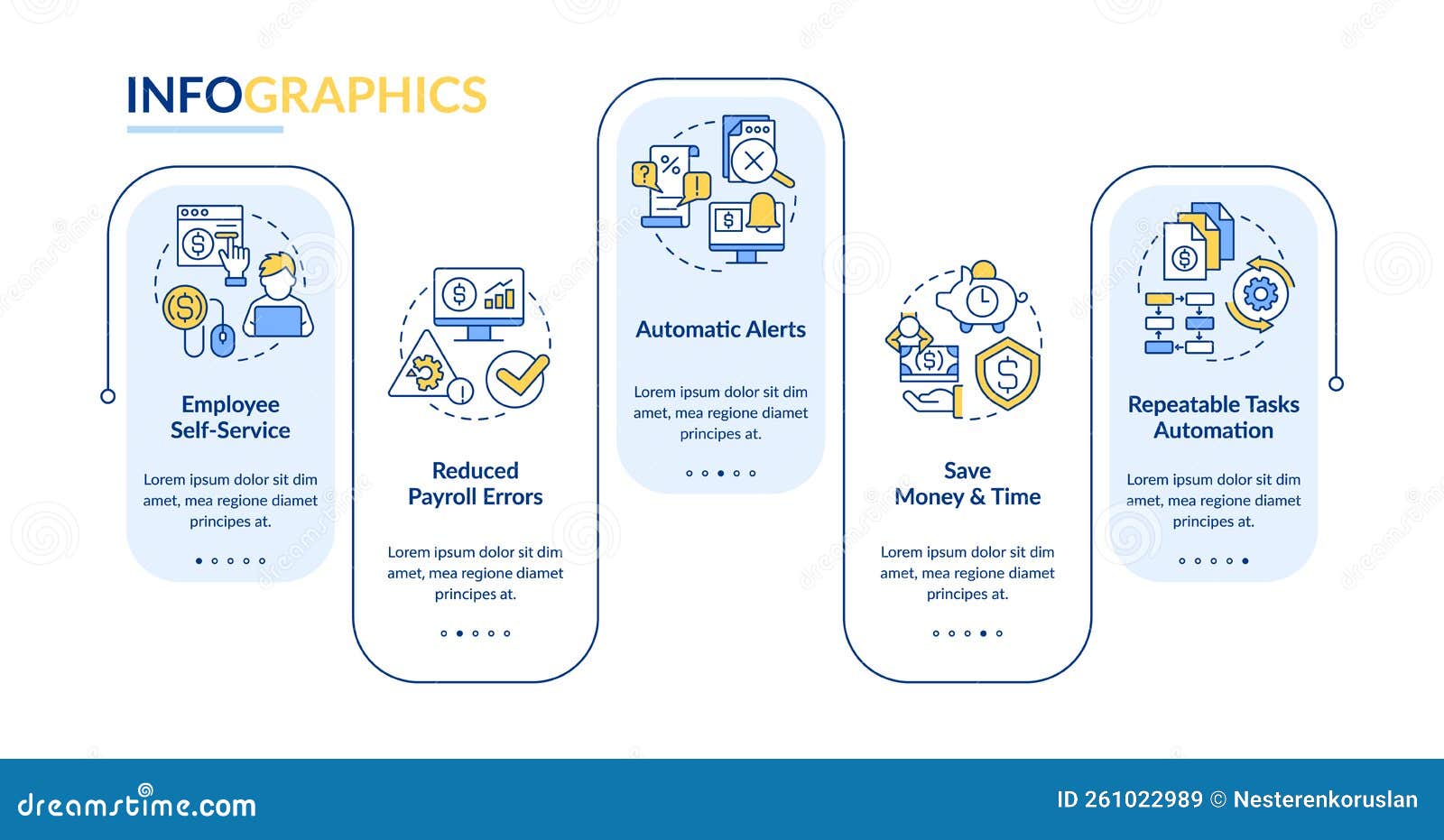 INFOGRAPHICS

Employee Self-Service

Lorem ipsum dolor sit dim amet, mea regione diamet principes at.

Reduced Payroll Errors

Lorem ipsum dolor sit dim amet, mea regione diamet principes at.

Automatic Alerts

Lorem ipsum dolor sit dim amet, mea regione diamet principes at.

Save Money & Time

Lorem ipsum dolor sit dim amet, mea regione diamet principes at.

Repeatable Tasks Automation

Lorem ipsum dolor sit dim amet, mea regione diamet principes at.

dreamstime.com

ID 261022989 © Nesterenkoruslan