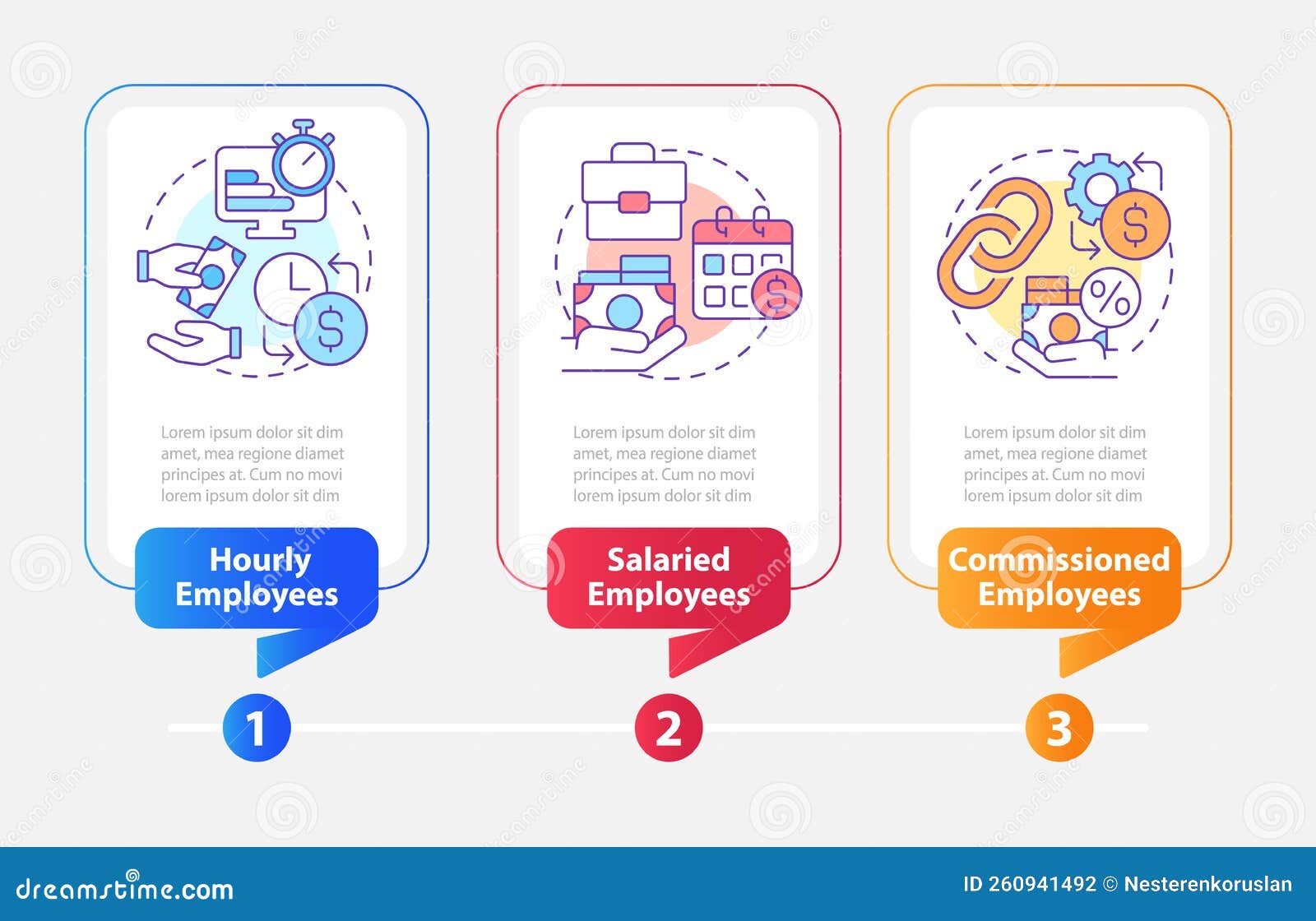 Lorem ipsum dolor sit dim amet, mea regione diamet principes at. Cum no movi lorem ipsum dolor sit dim

Hourly Employees

1

Lorem ipsum dolor sit dim amet, mea regione diamet principes at. Cum no movi lorem ipsum dolor sit dim

Salaried Employees

2

Lorem ipsum dolor sit dim amet, mea regione diamet principes at. Cum no movi lorem ipsum dolor sit dim

Commissioned Employees

3

dreamstime.com

ID 260941492 © Nesterenkoruslan