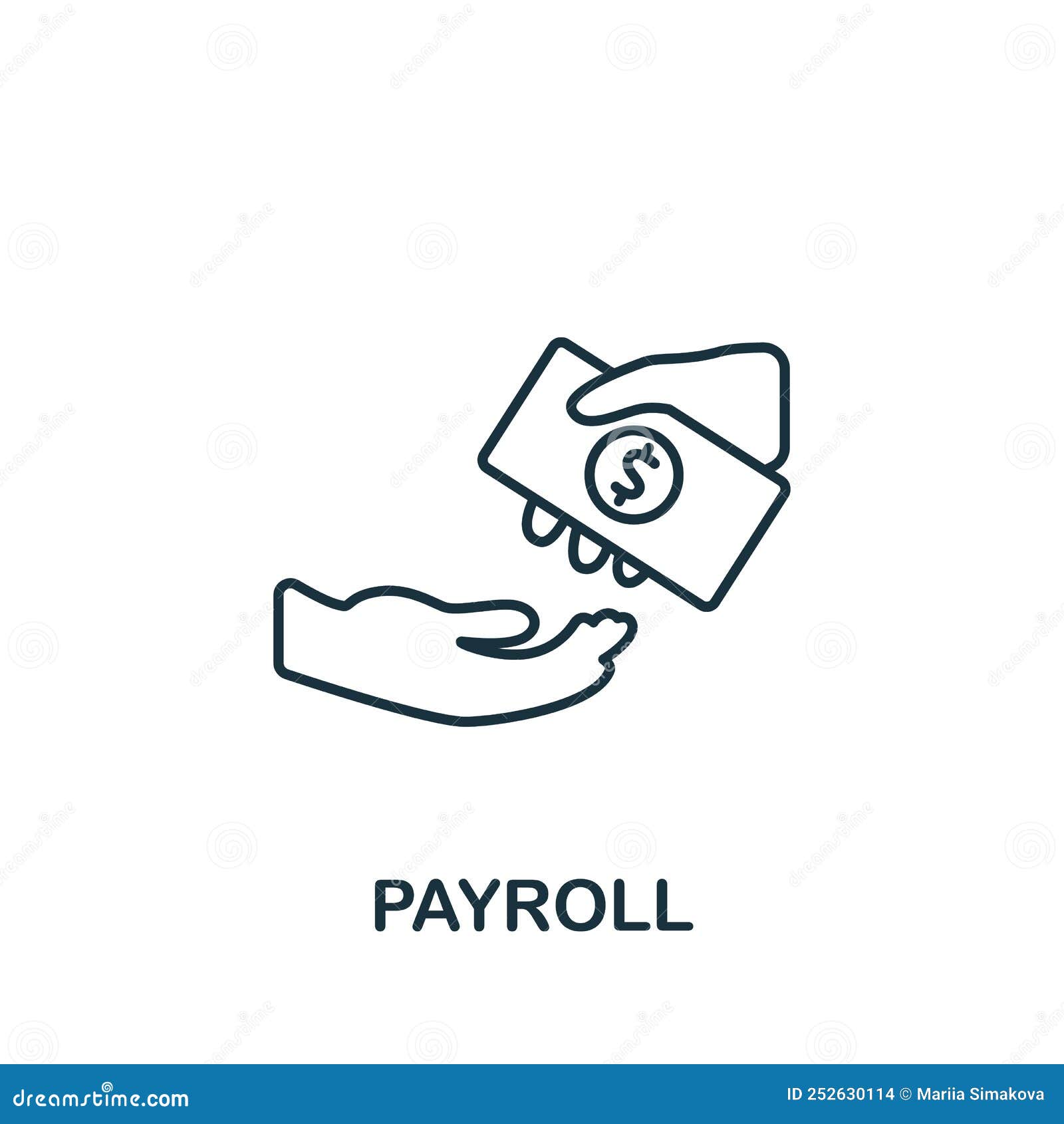 $

PAYROLL

dreamstime.com

ID 252630114 © Mariia Simakova