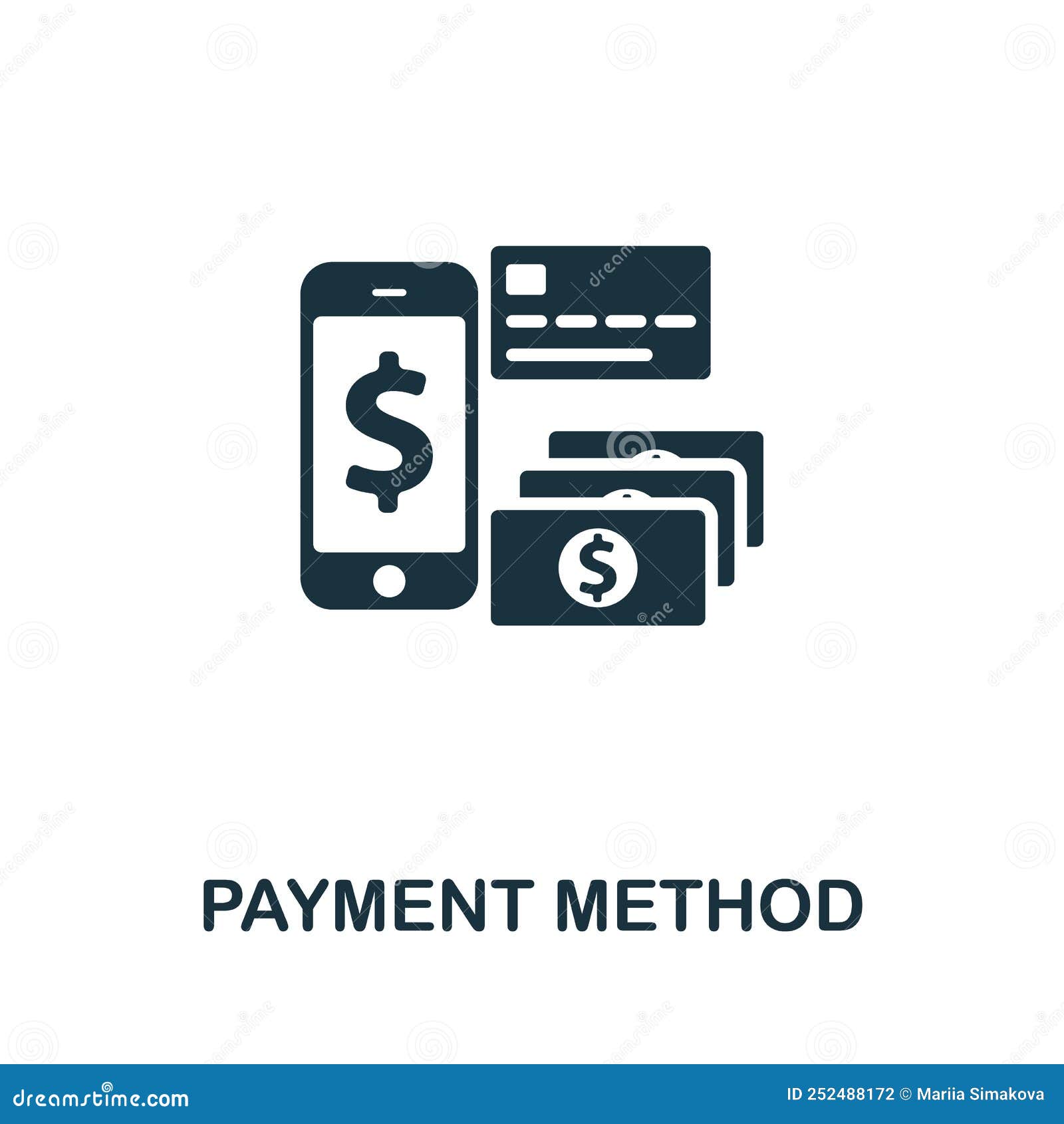 $

$

PAYMENT METHOD

dreamstime.com

ID 252488172 © Mariia Simakova