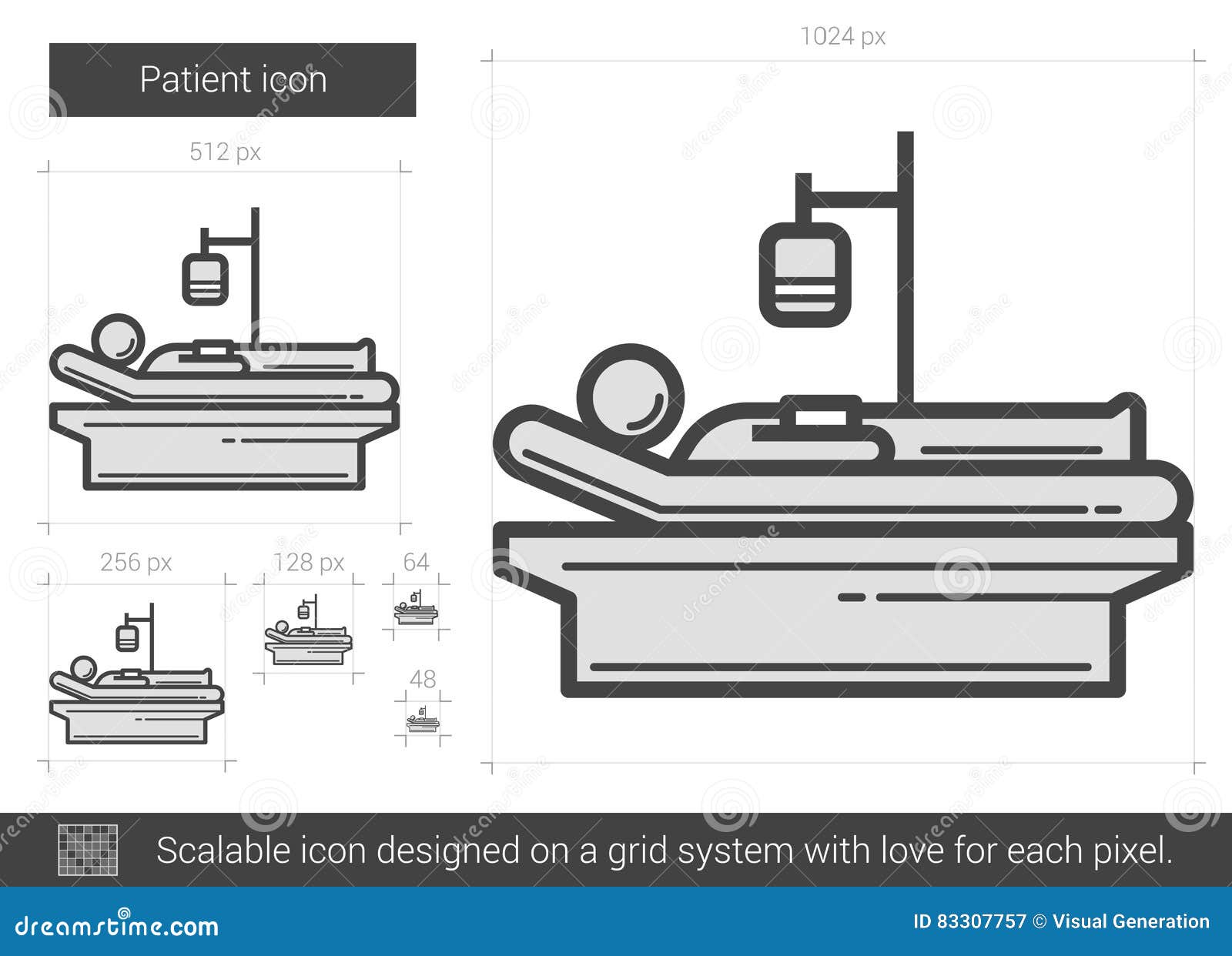 Patient icon

512 px

1024 px

256 px

128 px

64

48

Scalable icon designed on a grid system with love for each pixel.

dreamstime.com

ID 83307757 © Visual Generation