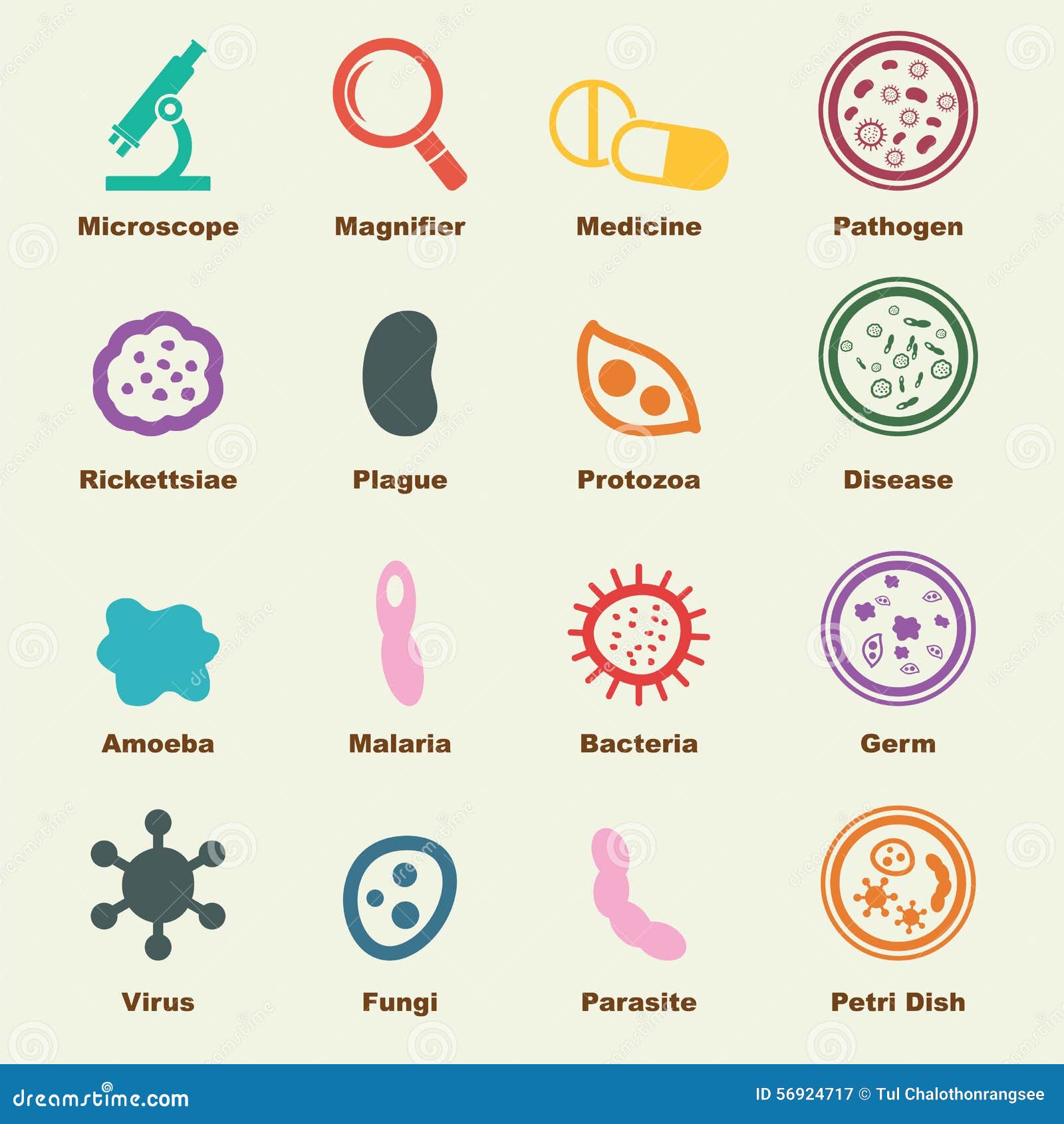 Microscope

Magnifier

Medicine

Pathogen

Rickettsiae

Plague

Protozoa

Disease

Amoeba

Malaria

Bacteria

Germ

Virus

Fungi

Parasite

Petri Dish

dreamstime.com

ID 56924717 © Tul Chalothonrangsee