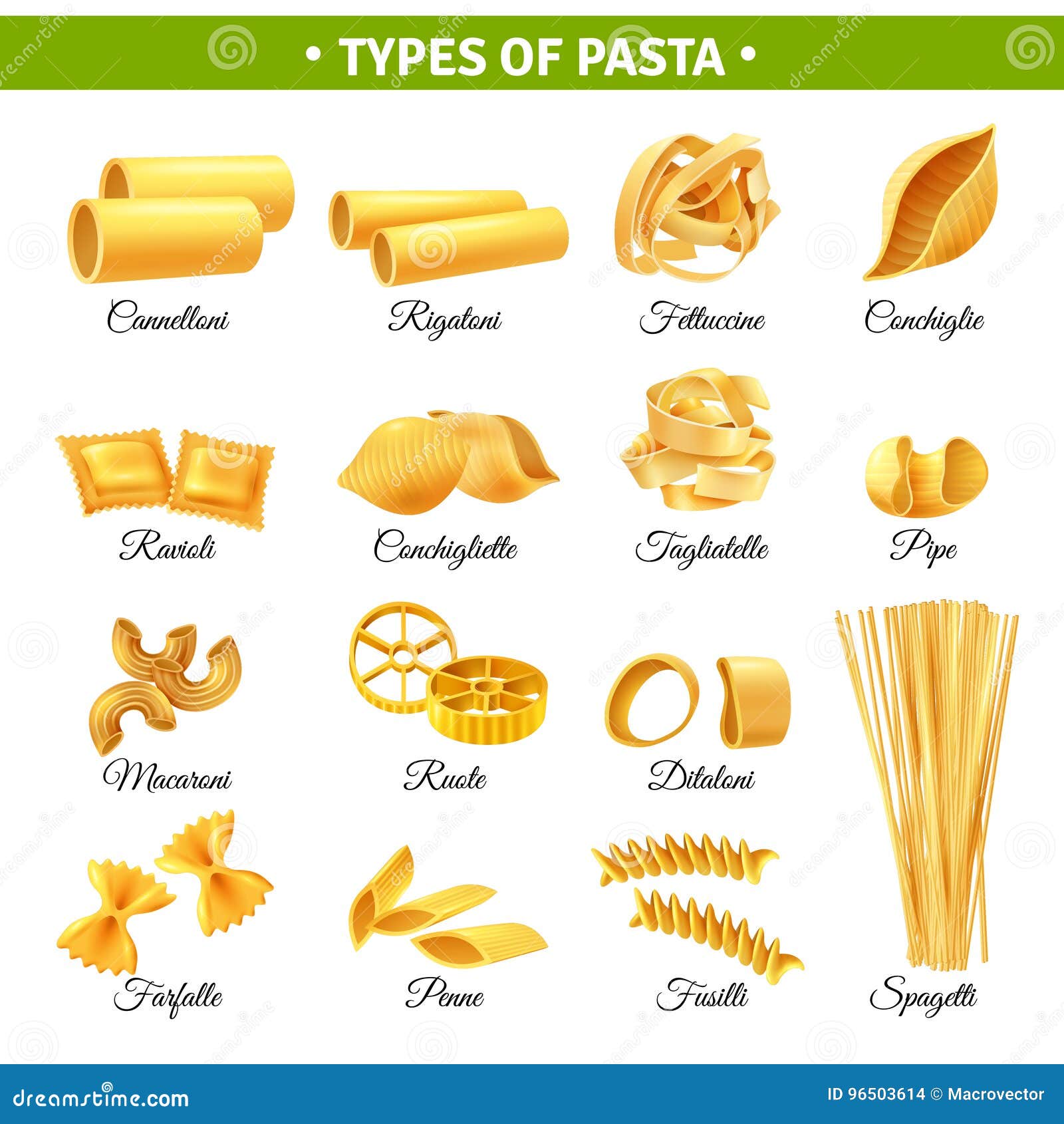 • TYPES OF PASTA •

Cannelloni

Rigatoni

Fettuccine

Conchiglie

Ravioli

Conchigliette

Tagliatelle

Pipe

Macaroni

Ruote

Ditaloni

Farfalle

Penne

Fusilli

Spagetti

dreamstime.com

ID 96503614 © Macrovector