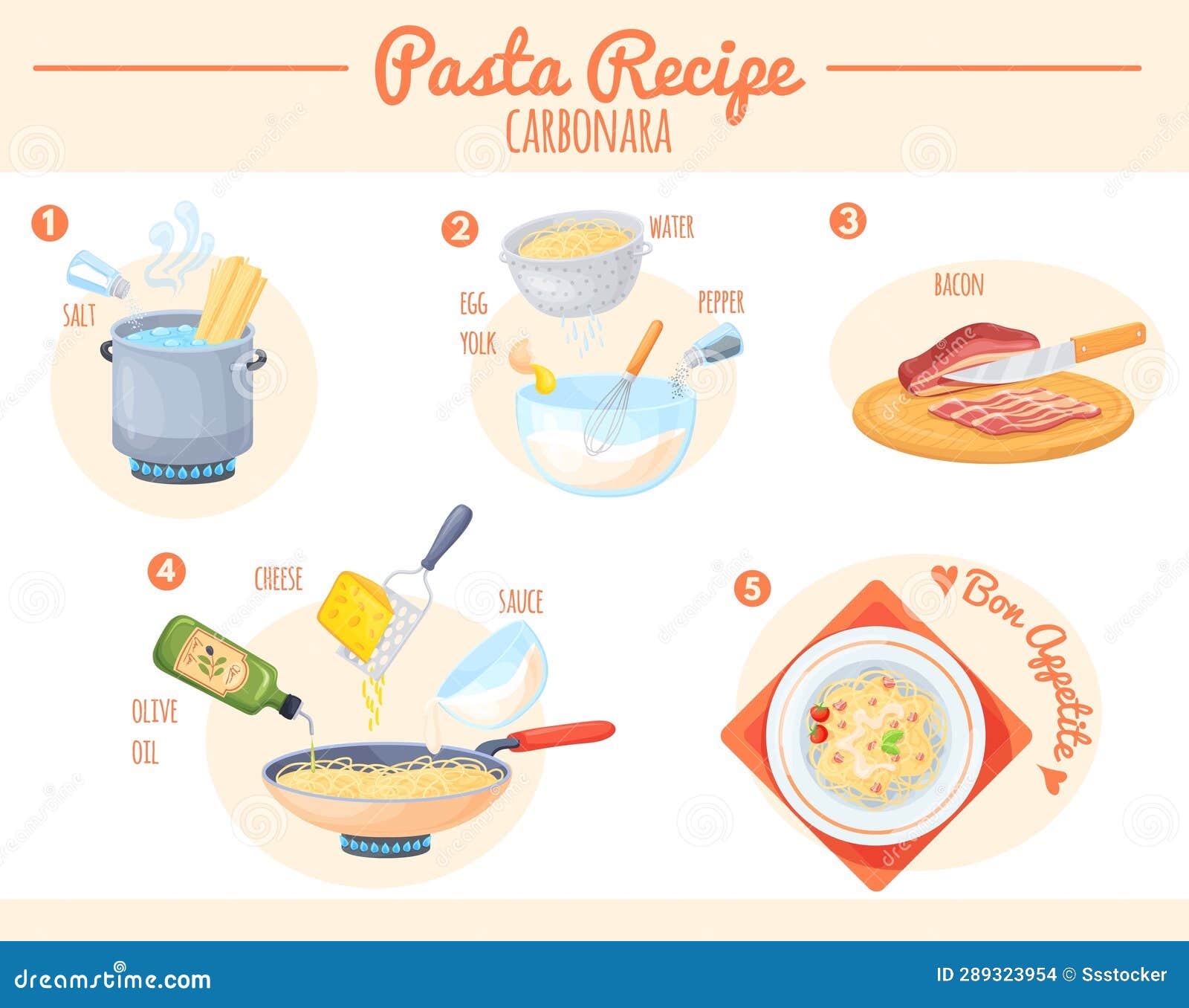 Pasta Recipe
CARBONARA

1
SALT

2
WATER
EGG YOLK
PEPPER

3
BACON

4
CHEESE
SAUCE
OLIVE OIL

5
Bon Appetite

dreamstime.com
ID 289323954 © Ssstocker