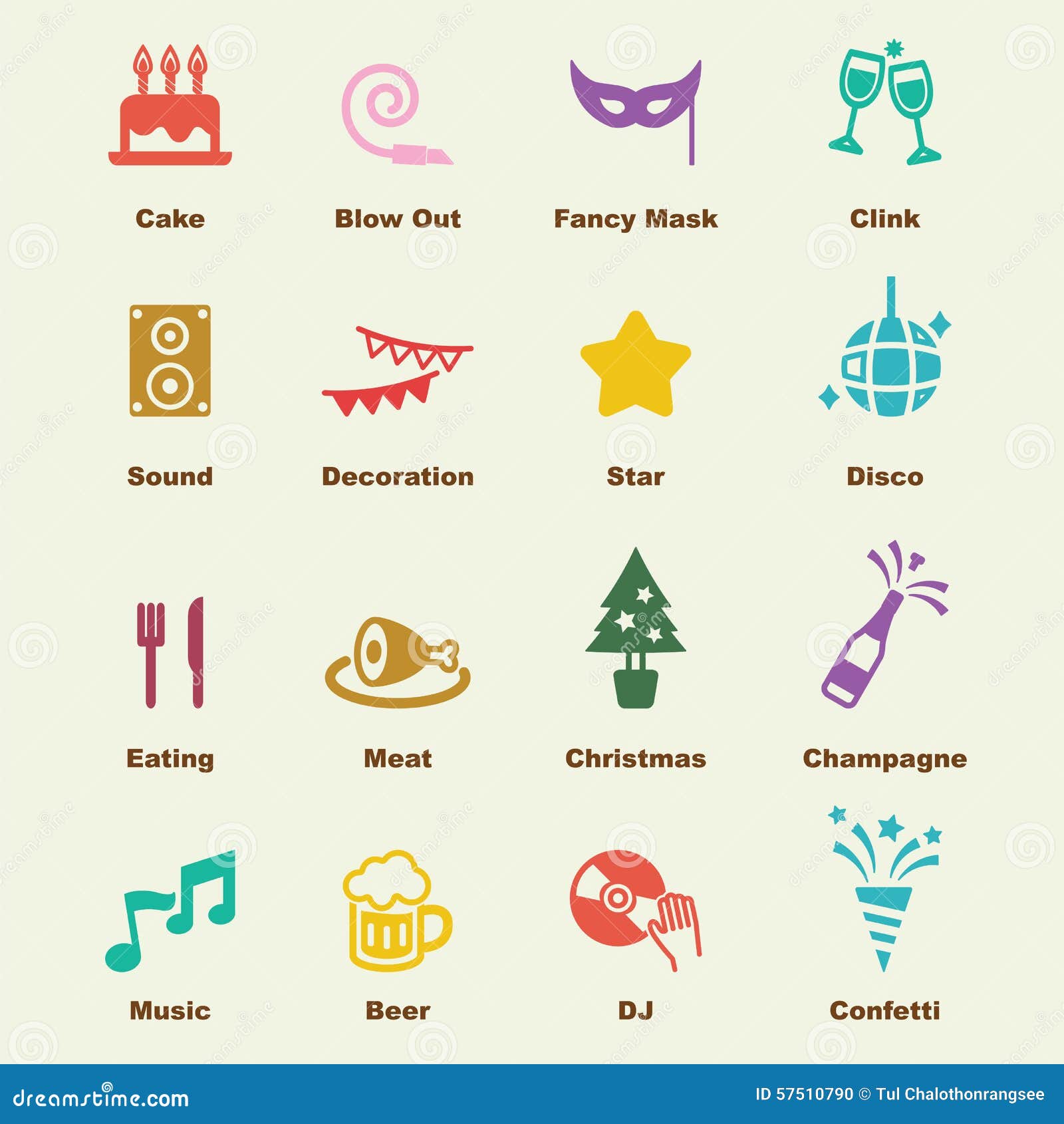 Cake
Blow Out
Fancy Mask
Clink

Sound
Decoration
Star
Disco

Eating
Meat
Christmas
Champagne

Music
Beer
DJ
Confetti

dreamstime.com
ID 57510790 © Tul Chalothonrangsee