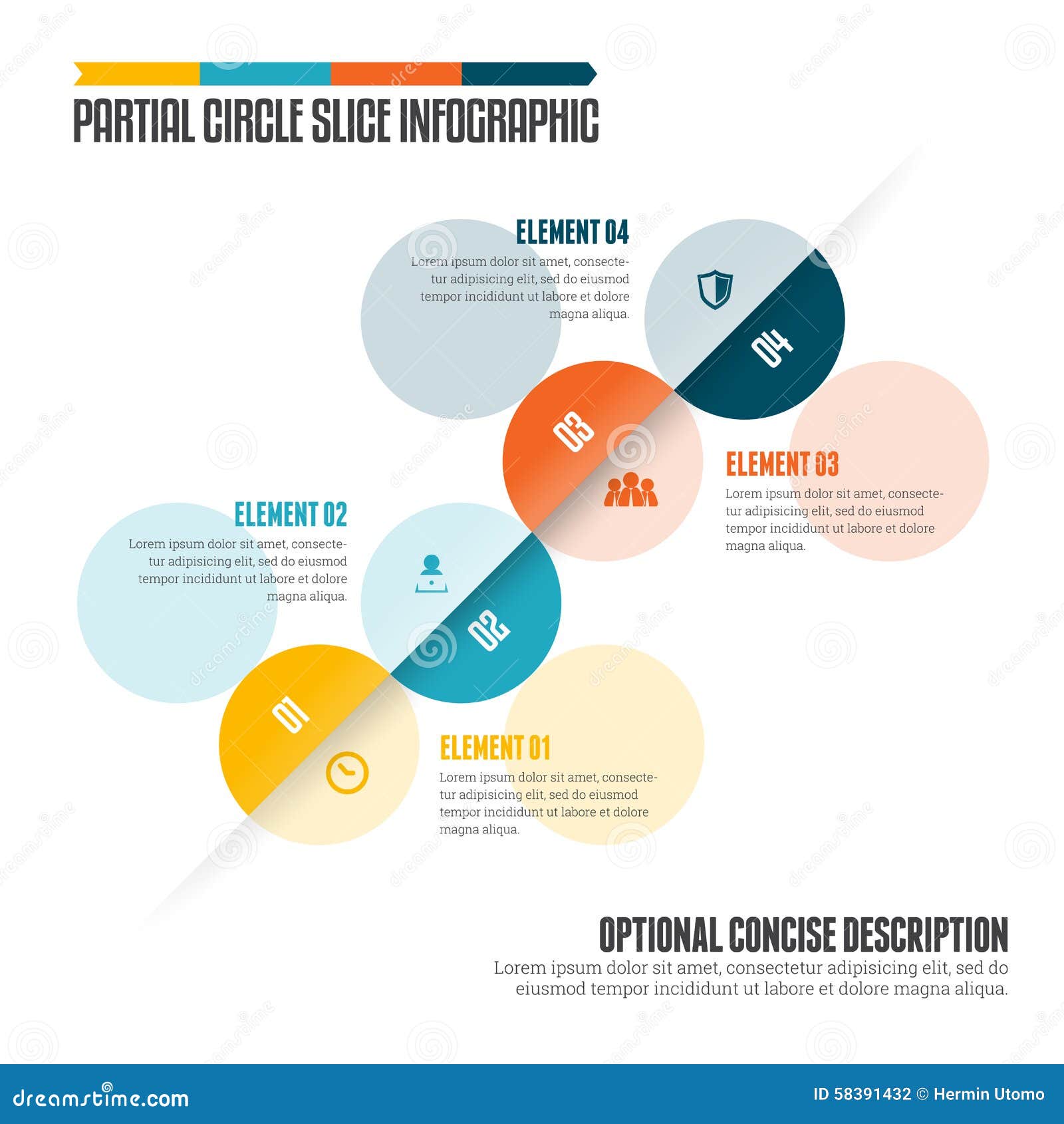 PARTIAL CIRCLE SLICE INFOGRAPHIC

ELEMENT 04
Lorem ipsum dolor sit amet, consectetur adipisicing elit, sed do eiusmod tempor incididunt ut labore et dolore magna aliqua.

04

03

ELEMENT 03
Lorem ipsum dolor sit amet, consectetur adipisicing elit, sed do eiusmod tempor incididunt ut labore et dolore magna aliqua.

ELEMENT 02
Lorem ipsum dolor sit amet, consectetur adipisicing elit, sed do eiusmod tempor incididunt ut labore et dolore magna aliqua.

02

01

ELEMENT 01
Lorem ipsum dolor sit amet, consectetur adipisicing elit, sed do eiusmod tempor incididunt ut labore et dolore magna aliqua.

OPTIONAL CONCISE DESCRIPTION
Lorem ipsum dolor sit amet, consectetur adipisicing elit, sed do eiusmod tempor incididunt ut labore et dolore magna aliqua.

dreamstime.com
ID 58391432 © Hermin Utomo