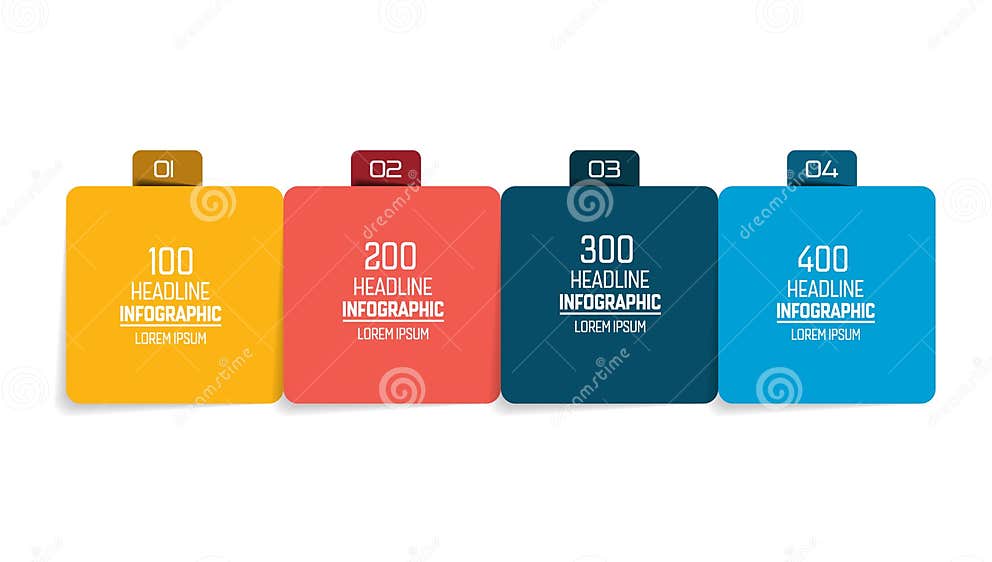 01

100
HEADLINE
INFOGRAPHIC
LOREM IPSUM

02

200
HEADLINE
INFOGRAPHIC
LOREM IPSUM

03

300
HEADLINE
INFOGRAPHIC
LOREM IPSUM

04

400
HEADLINE
INFOGRAPHIC
LOREM IPSUM

dreamstime