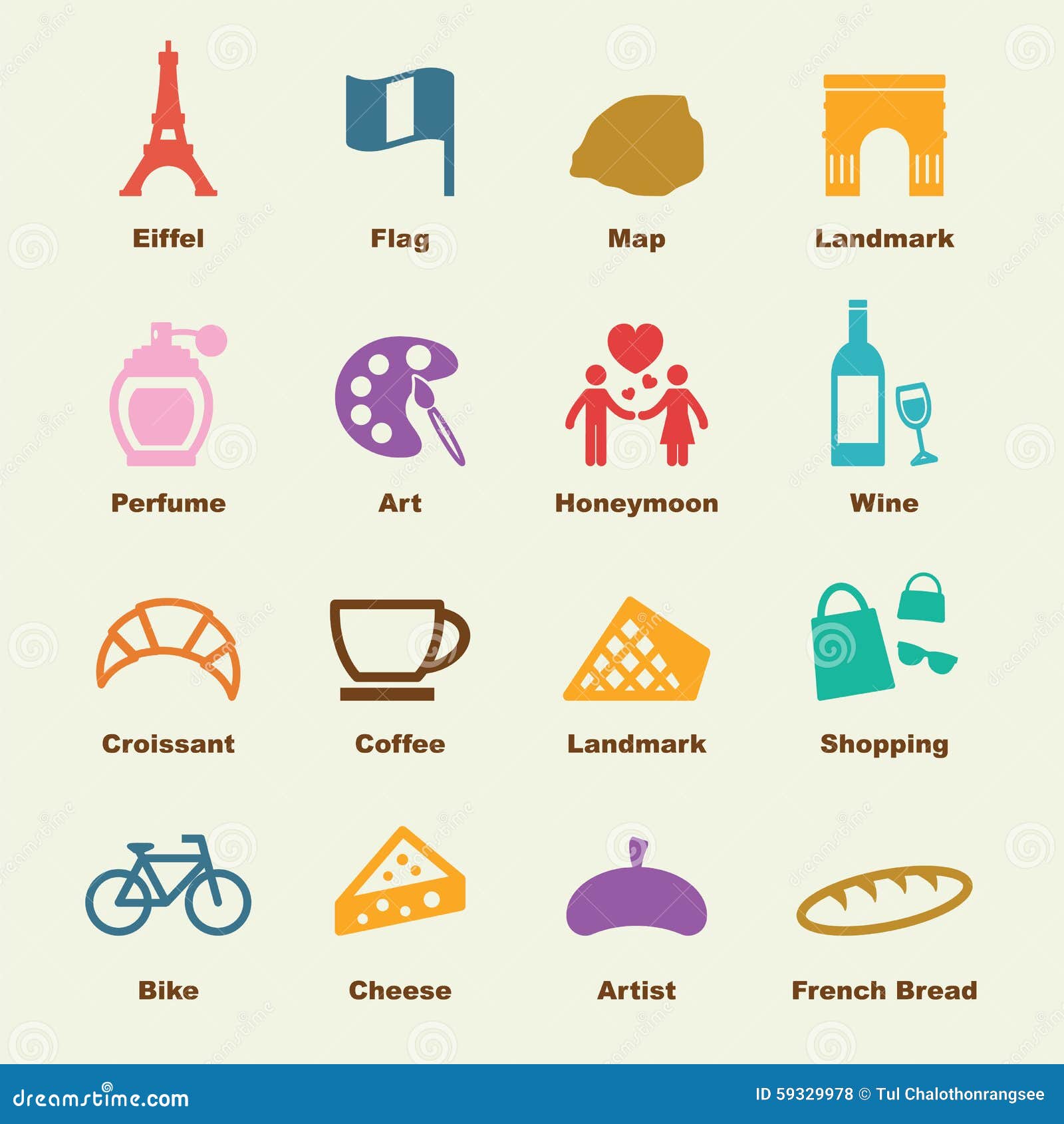 Eiffel

Flag

Map

Landmark

Perfume

Art

Honeymoon

Wine

Croissant

Coffee

Landmark

Shopping

Bike

Cheese

Artist

French Bread

dreamstime.com

ID 59329978 © Tul Chalothonrangsee