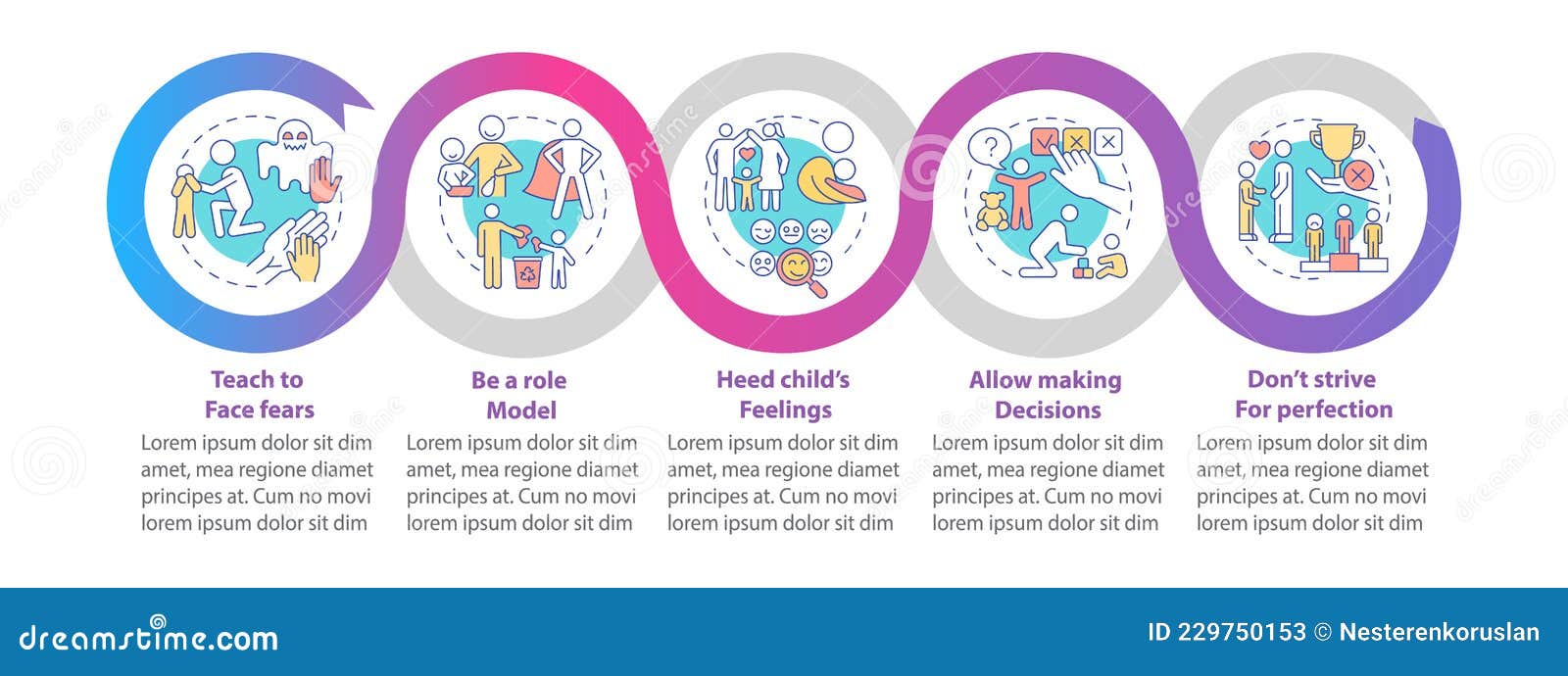 Teach to Face fears

Lorem ipsum dolor sit dim amet, mea regione diamet principes at. Cum no movi lorem ipsum dolor sit dim

Be a role Model

Lorem ipsum dolor sit dim amet, mea regione diamet principes at. Cum no movi lorem ipsum dolor sit dim

Heed child's Feelings

Lorem ipsum dolor sit dim amet, mea regione diamet principes at. Cum no movi lorem ipsum dolor sit dim

Allow making Decisions

Lorem ipsum dolor sit dim amet, mea regione diamet principes at. Cum no movi lorem ipsum dolor sit dim

Don't strive For perfection

Lorem ipsum dolor sit dim amet, mea regione diamet principes at. Cum no movi lorem ipsum dolor sit dim

dreamstime.com

ID 229750153 © Nesterenkoruslan