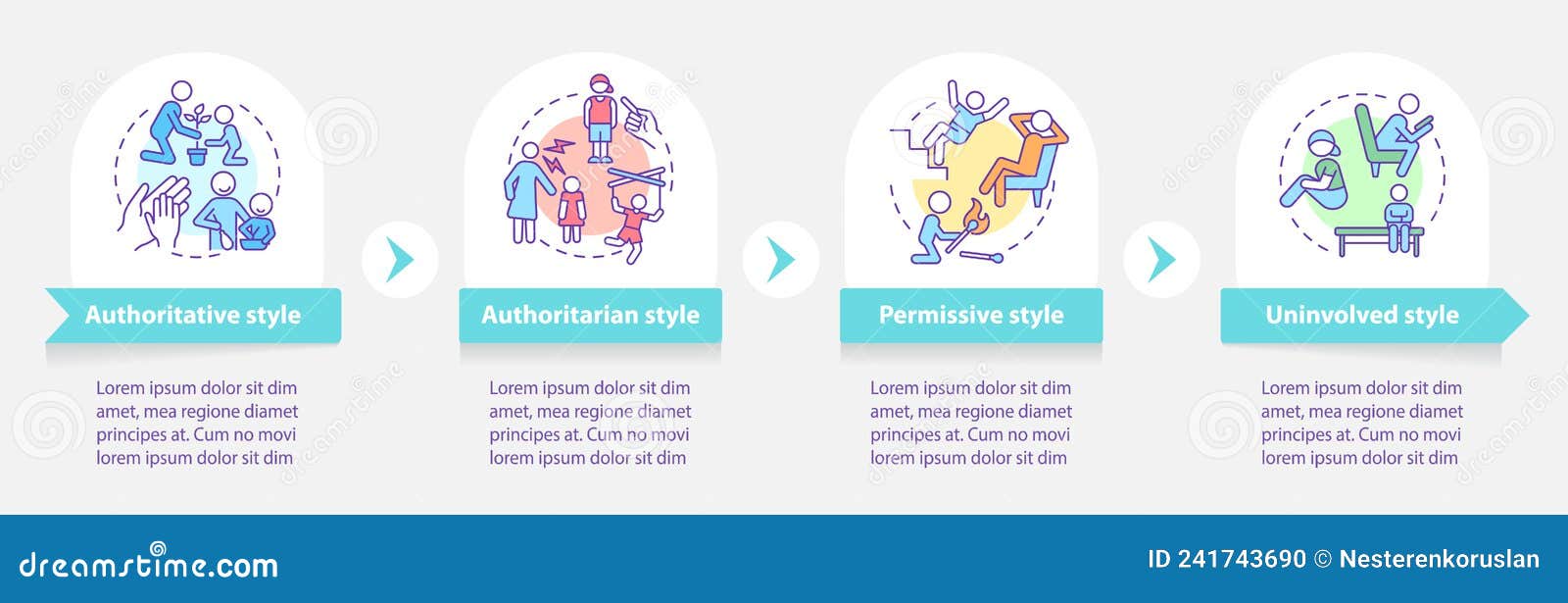 Authoritative style

Lorem ipsum dolor sit dim amet, mea regione diamet principes at. Cum no movi lorem ipsum dolor sit dim

Authoritarian style

Lorem ipsum dolor sit dim amet, mea regione diamet principes at. Cum no movi lorem ipsum dolor sit dim

Permissive style

Lorem ipsum dolor sit dim amet, mea regione diamet principes at. Cum no movi lorem ipsum dolor sit dim

Uninvolved style

Lorem ipsum dolor sit dim amet, mea regione diamet principes at. Cum no movi lorem ipsum dolor sit dim

dreamstime.com

ID 241743690 © Nesterenkoruslan