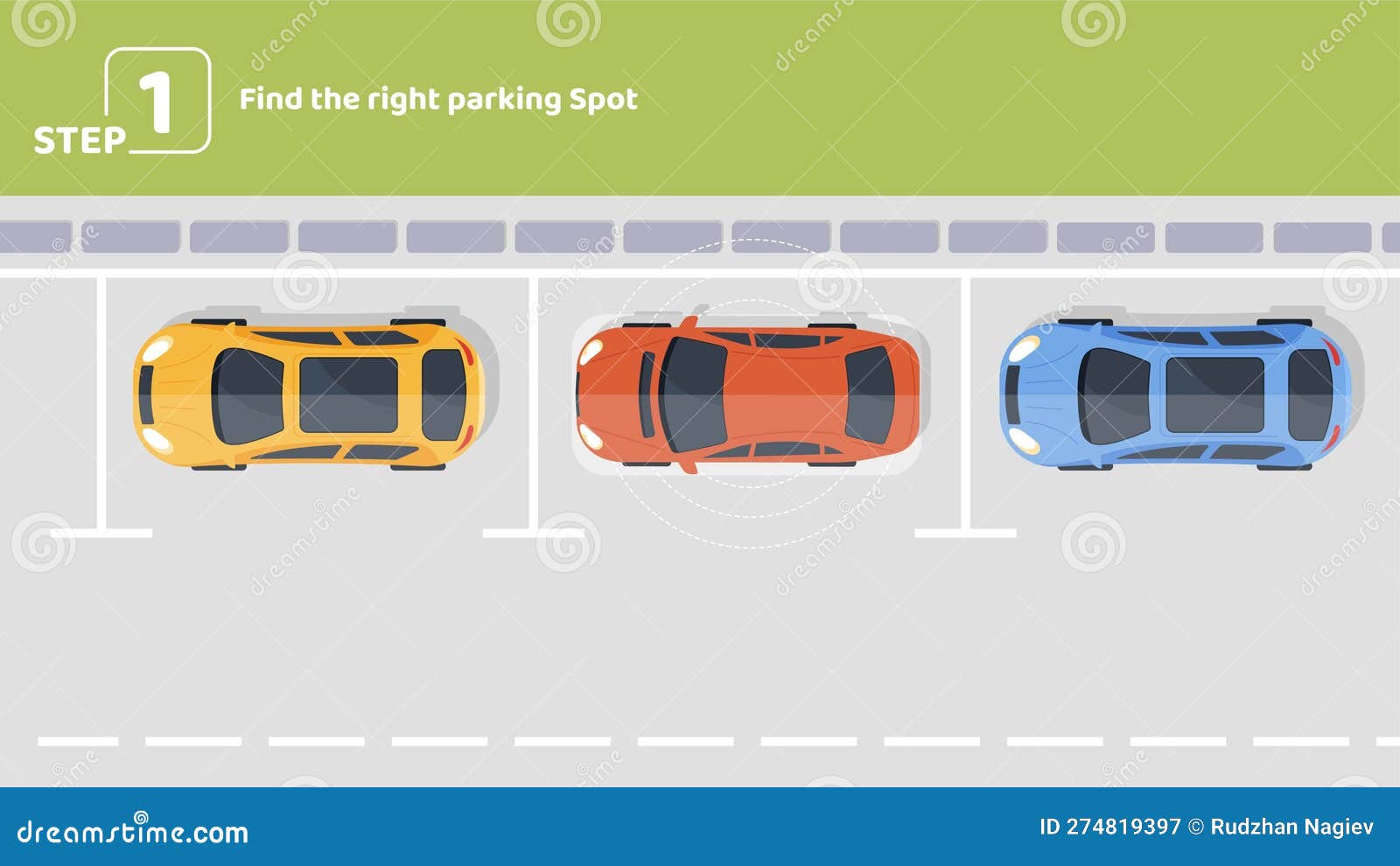 STEP 1

Find the right parking Spot

dreamstime.com

ID 274819397 © Rudzhan Nagiev