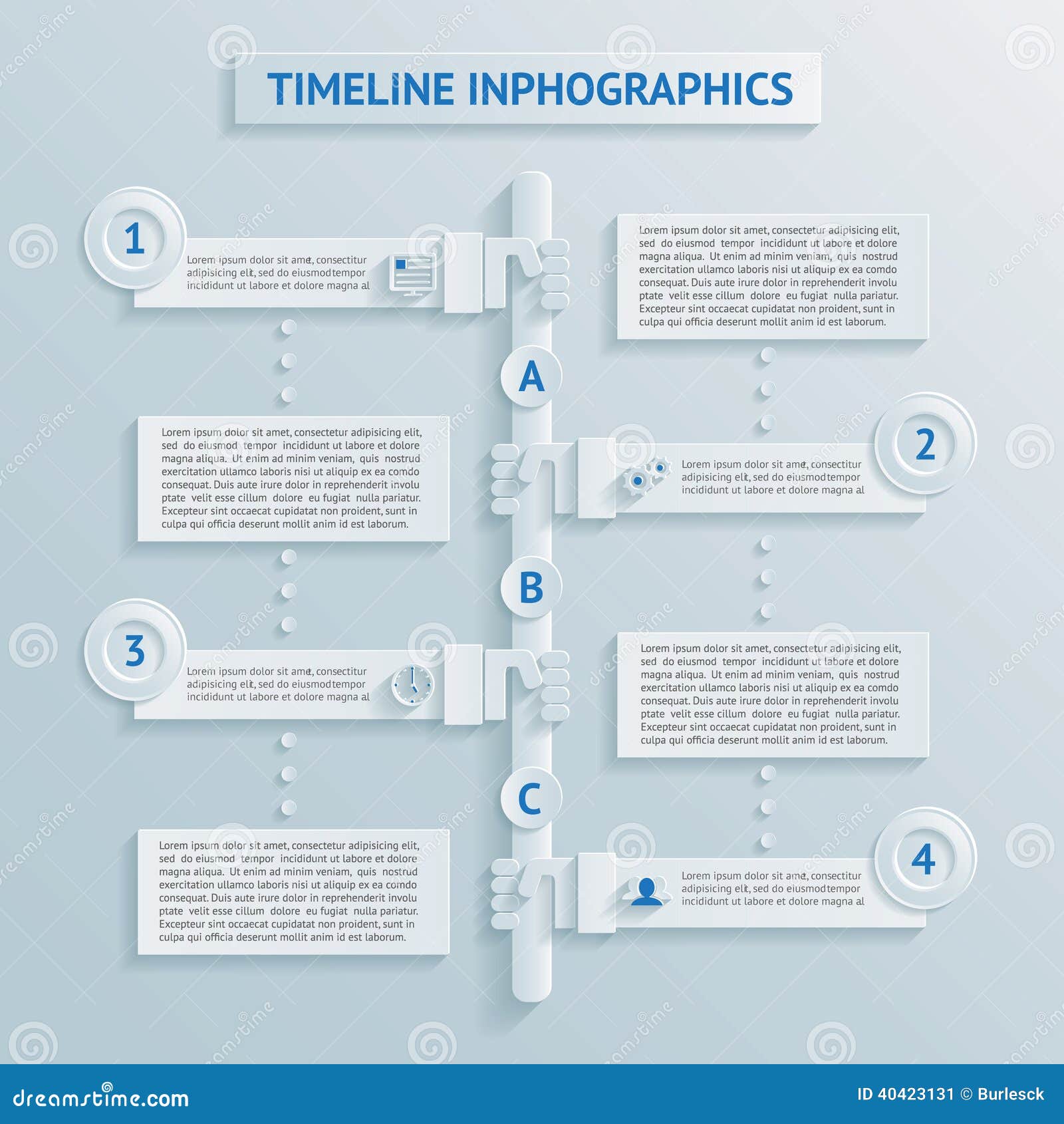 TIMELINE INPHOGRAPHICS

1

Lorem ipsum dolor sit amet, consectitur adipisicing elit, sed do eiusmodtempor incididunt ut labore et dolore magna al

Lorem ipsum dolor sit amet, consectetur adipisicing elit, sed do eiusmod tempor incididunt ut labore et dolore magna aliqua. Ut enim ad minim veniam, quis nostrud exercitation ullamco laboris nisi ut aliquip ex ea comdo consequat. Duis aute irure dolor in reprehenderit involu ptate velit esse cillum dolore eu fugiat nulla pariatur. Excepteur sint occaecat cupidatat non proident, sunt in culpa qui officia deserunt mollit anim id est laborum.

A

Lorem ipsum dolor sit amet, consectetur adipisicing elit, sed do eiusmod tempor incididunt ut labore et dolore magna aliqua. Ut enim ad minim veniam, quis nostrud exercitation ullamco laboris nisi ut aliquip ex ea comdo consequat. Duis aute irure dolor in reprehenderit involu ptate velit esse cillum dolore eu fugiat nulla pariatur. Excepteur sint occaecat cupidatat non proident, sunt in culpa qui officia deserunt mollit anim id est laborum.

2

Lorem ipsum dolor sit amet, consectitur adipisicing elit, sed do eiusmodtempor incididunt ut labore et dolore magna al

B

3

Lorem ipsum dolor sit amet, consectitur adipisicing elit, sed do eiusmodtempor incididunt ut labore et dolore magna al

Lorem ipsum dolor sit amet, consectetur adipisicing elit, sed do eiusmod tempor incididunt ut labore et dolore magna aliqua. Ut enim ad minim veniam, quis nostrud exercitation ullamco laboris nisi ut aliquip ex ea comdo consequat. Duis aute irure dolor in reprehenderit involu ptate velit esse cillum dolore eu fugiat nulla pariatur. Excepteur sint occaecat cupidatat non proident, sunt in culpa qui officia deserunt mollit anim id est laborum.

C

Lorem ipsum dolor sit amet, consectetur adipisicing elit, sed do eiusmod tempor incididunt ut labore et dolore magna aliqua. Ut enim ad minim veniam, quis nostrud exercitation ullamco laboris nisi ut aliquip ex ea comdo consequat. Duis aute irure dolor in reprehenderit involu ptate velit esse cillum dolore eu fugiat nulla pariatur. Excepteur sint occaecat cupidatat non proident, sunt in culpa qui officia deserunt mollit anim id est laborum.

4

Lorem ipsum dolor sit amet, consectitur adipisicing elit, sed do eiusmodtempor incididunt ut labore et dolore magna al

dreamstime.com

ID 40423131 © Burlesck