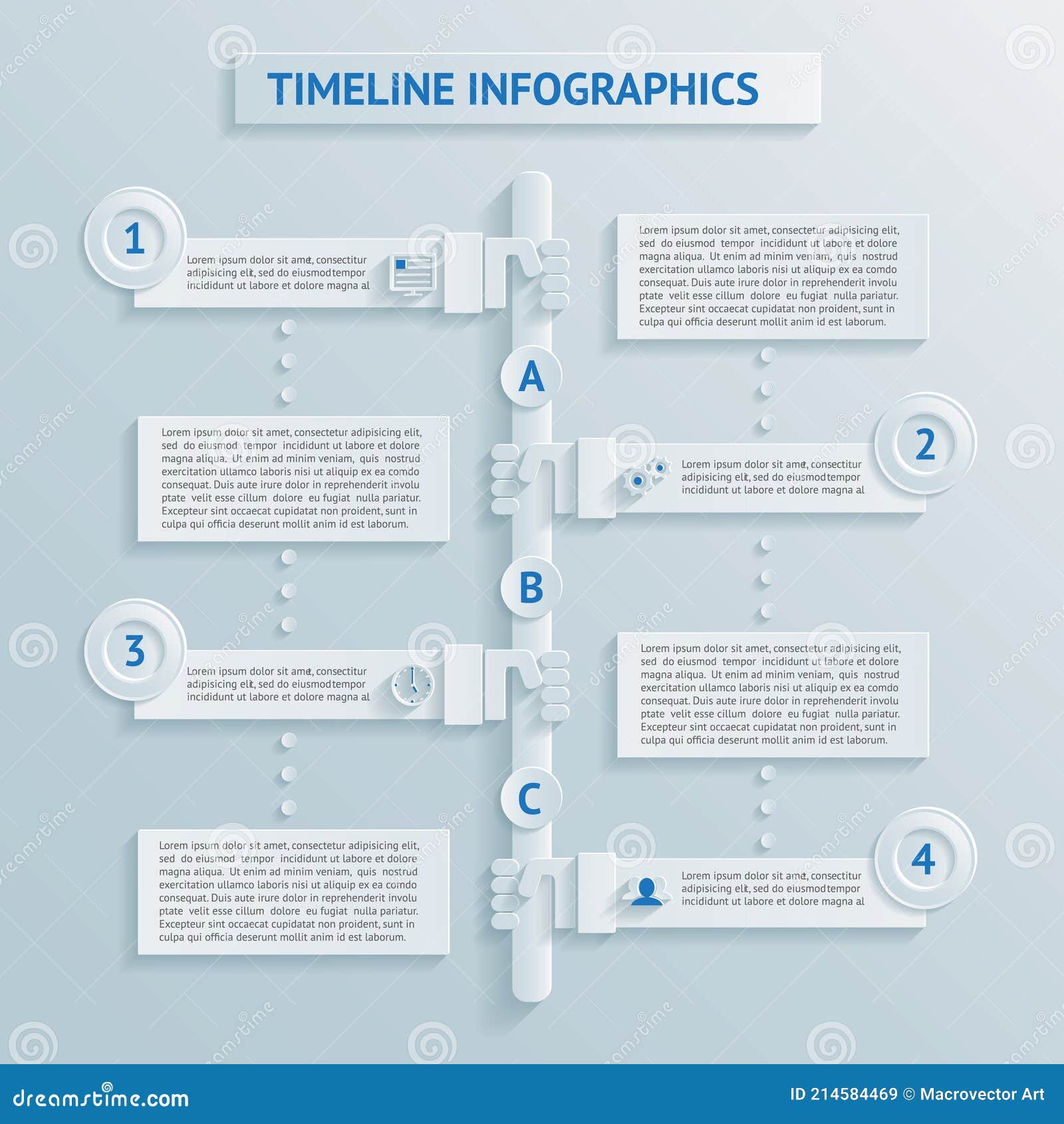 TIMELINE INFOGRAPHICS

1

Lorem ipsum dolor sit amet, consectitur adipisicing elit, sed do eiusmodtempor incididunt ut labore et dolore magna al

Lorem ipsum dolor sit amet, consectetur adipisicing elit, sed do eiusmod tempor incididunt ut labore et dolore magna aliqua. Ut enim ad minim veniam, quis nostrud exercitation ullamco laboris nisi ut aliquip ex ea comdo consequat. Duis aute irure dolor in reprehenderit involu ptate velit esse cillum dolore eu fugiat nulla pariatur. Excepteur sint occaecat cupidatat non proident, sunt in culpa qui officia deserunt mollit anim id est laborum.

A

Lorem ipsum dolor sit amet, consectetur adipisicing elit, sed do eiusmod tempor incididunt ut labore et dolore magna aliqua. Ut enim ad minim veniam, quis nostrud exercitation ullamco laboris nisi ut aliquip ex ea comdo consequat. Duis aute irure dolor in reprehenderit involu ptate velit esse cillum dolore eu fugiat nulla pariatur. Excepteur sint occaecat cupidatat non proident, sunt in culpa qui officia deserunt mollit anim id est laborum.

2

Lorem ipsum dolor sit amet, consectitur adipisicing elit, sed do eiusmodtempor incididunt ut labore et dolore magna al

B

3

Lorem ipsum dolor sit amet, consectitur adipisicing elit, sed do eiusmodtempor incididunt ut labore et dolore magna al

Lorem ipsum dolor sit amet, consectetur adipisicing elit, sed do eiusmod tempor incididunt ut labore et dolore magna aliqua. Ut enim ad minim veniam, quis nostrud exercitation ullamco laboris nisi ut aliquip ex ea comdo consequat. Duis aute irure dolor in reprehenderit involu ptate velit esse cillum dolore eu fugiat nulla pariatur. Excepteur sint occaecat cupidatat non proident, sunt in culpa qui officia deserunt mollit anim id est laborum.

C

Lorem ipsum dolor sit amet, consectetur adipisicing elit, sed do eiusmod tempor incididunt ut labore et dolore magna aliqua. Ut enim ad minim veniam, quis nostrud exercitation ullamco laboris nisi ut aliquip ex ea comdo consequat. Duis aute irure dolor in reprehenderit involu ptate velit esse cillum dolore eu fugiat nulla pariatur. Excepteur sint occaecat cupidatat non proident, sunt in culpa qui officia deserunt mollit anim id est laborum.

4

Lorem ipsum dolor sit amet, consectitur adipisicing elit, sed do eiusmodtempor incididunt ut labore et dolore magna al

dreamstime.com

ID 214584469 © Macrovector Art