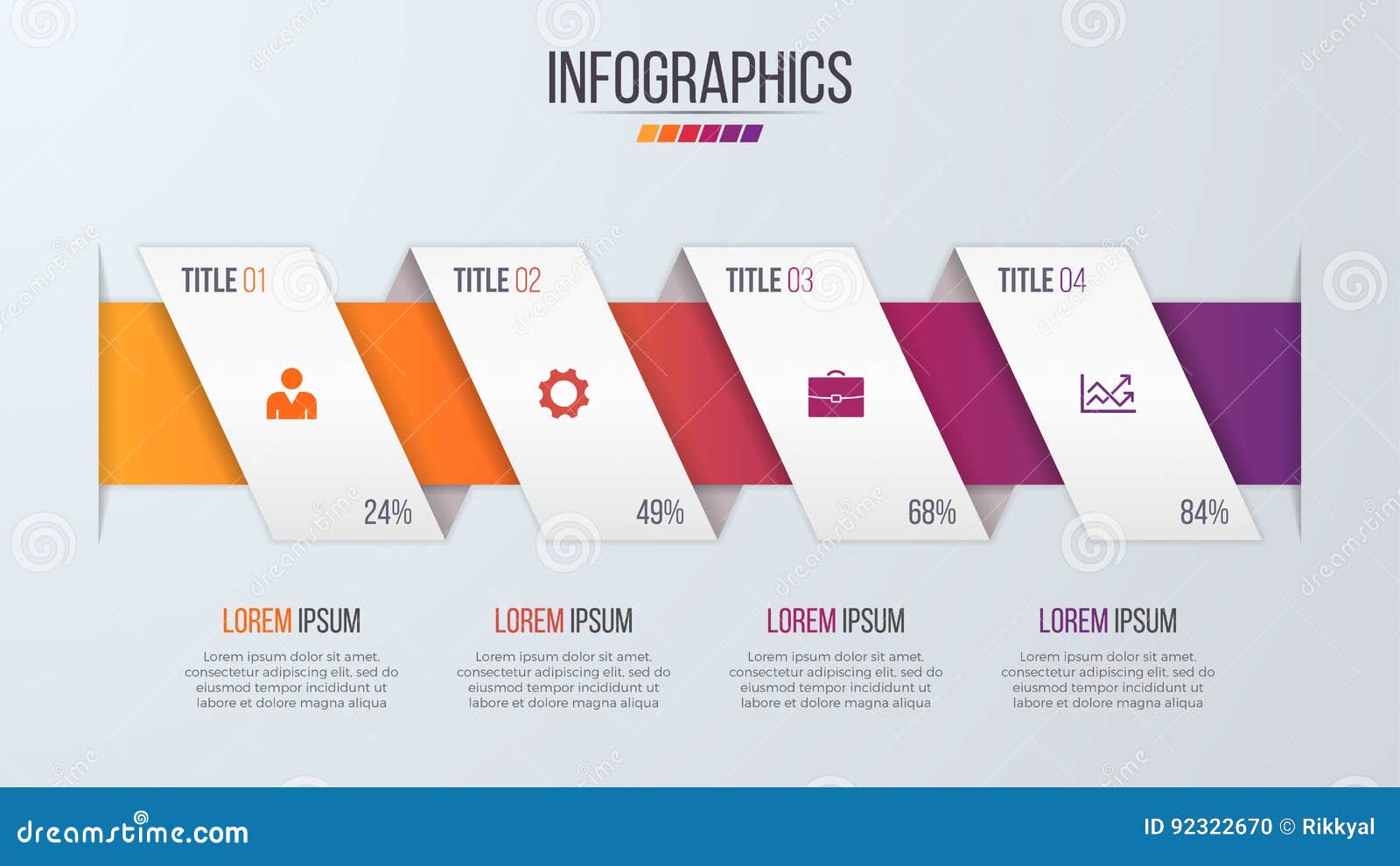 INFOGRAPHICS

TITLE 01

24%

TITLE 02

49%

TITLE 03

68%

TITLE 04

84%

LOREM IPSUM

Lorem ipsum dolor sit amet, consectetur adipiscing elit, sed do eiusmod tempor incididunt ut labore et dolore magna aliqua

LOREM IPSUM

Lorem ipsum dolor sit amet, consectetur adipiscing elit, sed do eiusmod tempor incididunt ut labore et dolore magna aliqua

LOREM IPSUM

Lorem ipsum dolor sit amet, consectetur adipiscing elit, sed do eiusmod tempor incididunt ut labore et dolore magna aliqua

LOREM IPSUM

Lorem ipsum dolor sit amet, consectetur adipiscing elit, sed do eiusmod tempor incididunt ut labore et dolore magna aliqua

dreamstime.com

ID 92322670 © Rikkyal