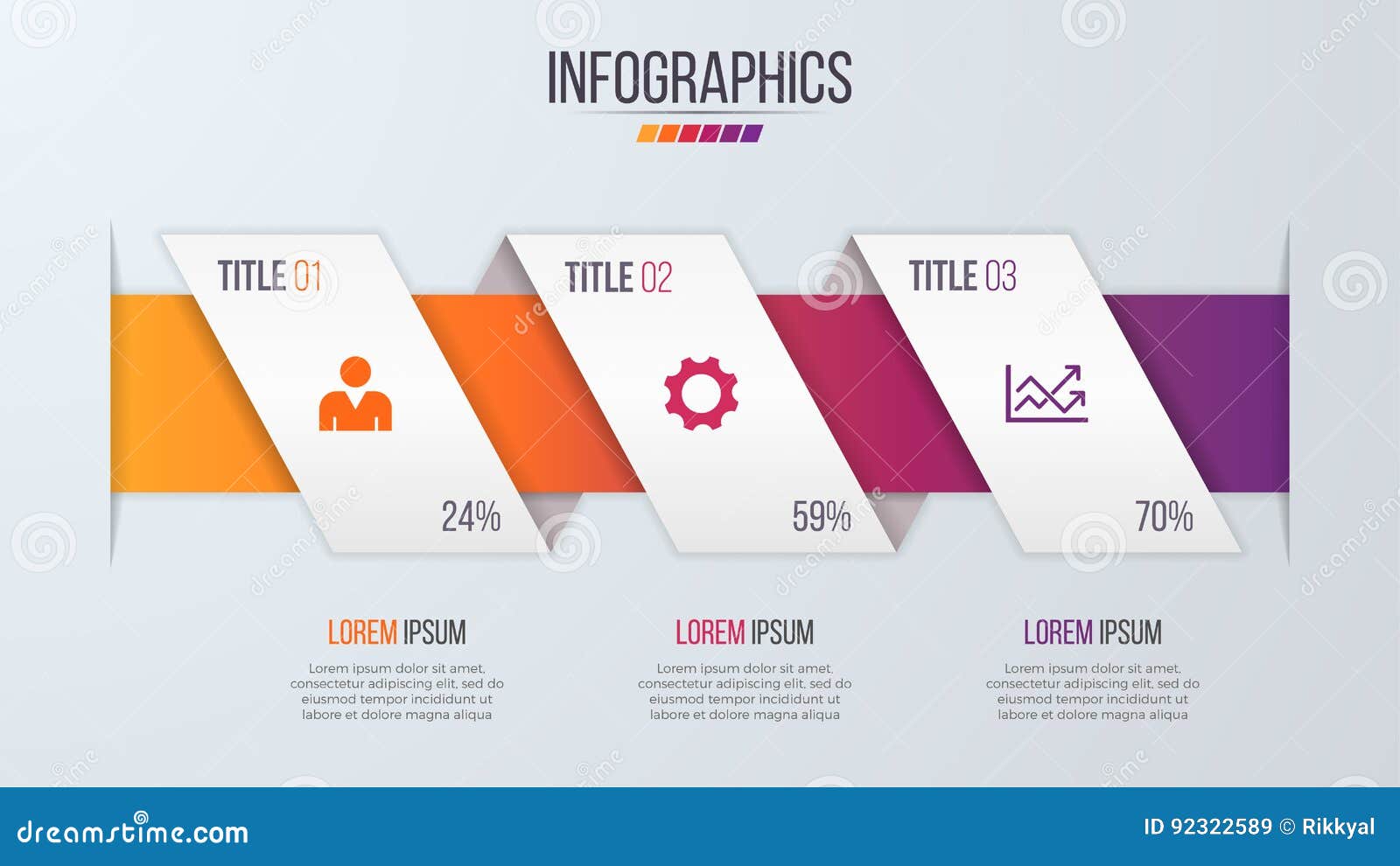 INFOGRAPHICS

TITLE 01

24%

TITLE 02

59%

TITLE 03

70%

LOREM IPSUM

Lorem ipsum dolor sit amet, consectetur adipiscing elit, sed do eiusmod tempor incididunt ut labore et dolore magna aliqua

LOREM IPSUM

Lorem ipsum dolor sit amet, consectetur adipiscing elit, sed do eiusmod tempor incididunt ut labore et dolore magna aliqua

LOREM IPSUM

Lorem ipsum dolor sit amet, consectetur adipiscing elit, sed do eiusmod tempor incididunt ut labore et dolore magna aliqua

dreamstime.com

ID 92322589 © Rikkyal