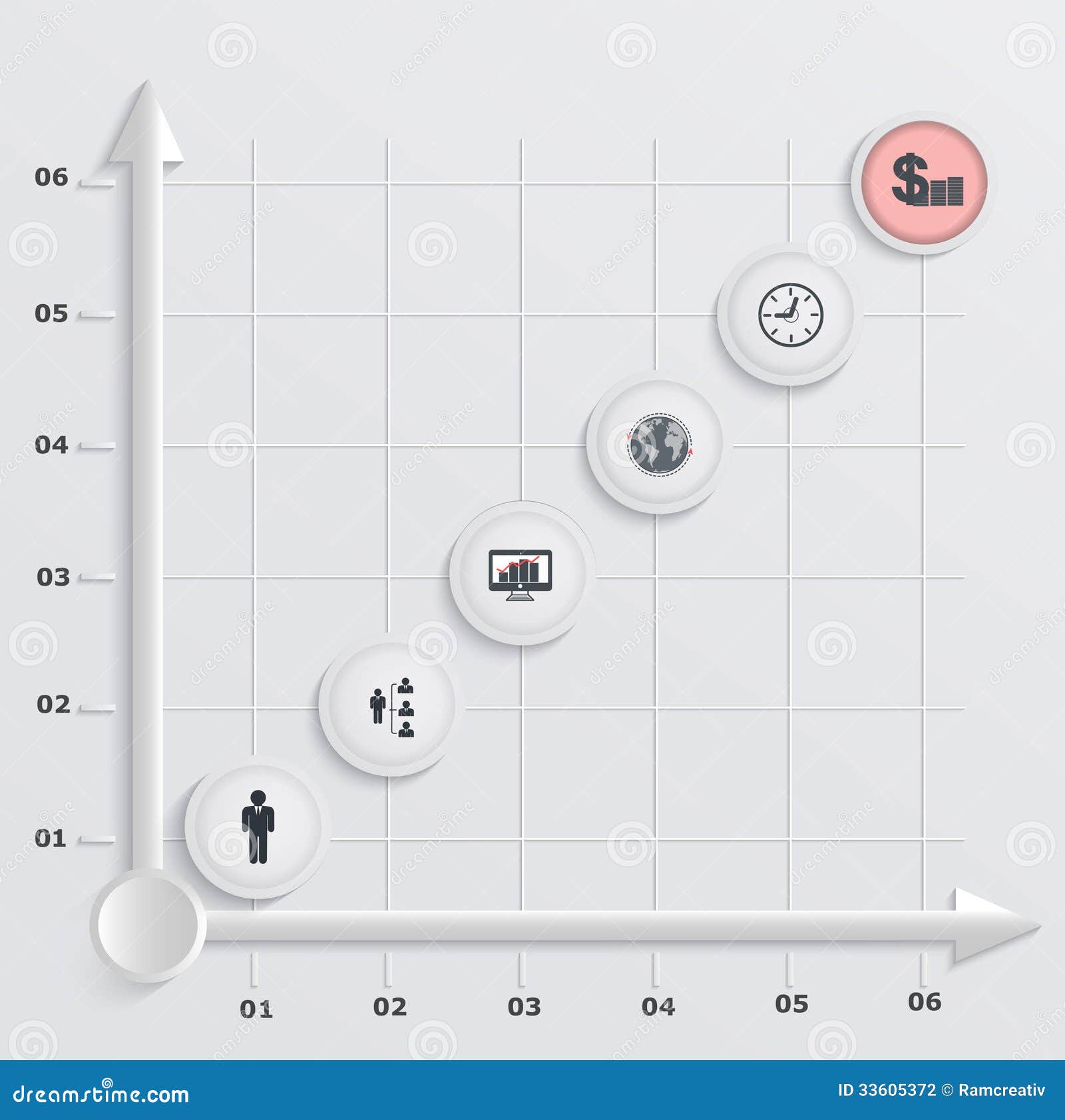 06

05

04

03

02

01

$

01 02 03 04 05 06

dreamstime.com

ID 33605372 © Ramcreativ