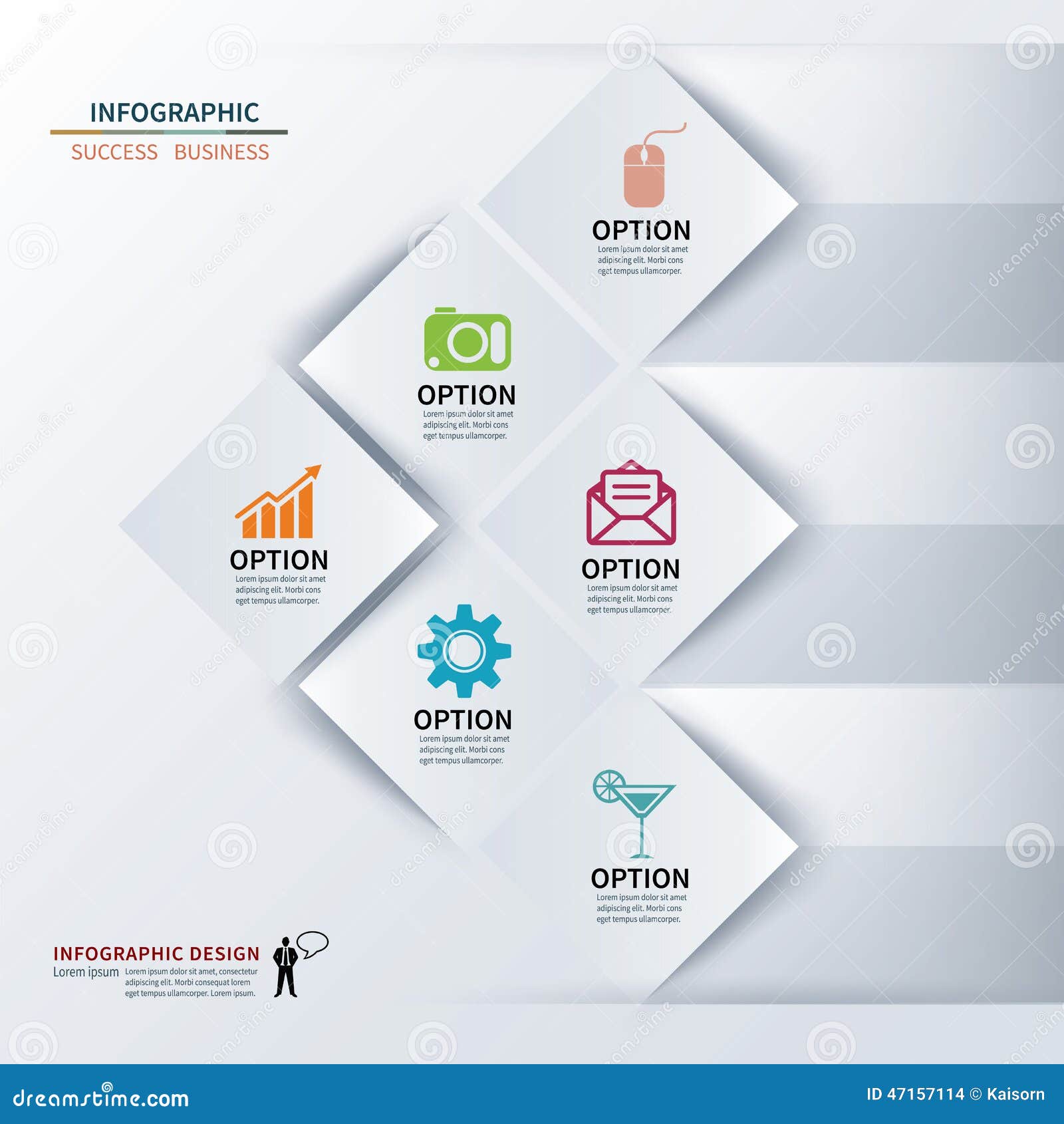 INFOGRAPHIC
SUCCESS BUSINESS

OPTION
Lorem ipsum dolor sit amet adipiscing elit. Morbi cons eget tempus ullamcorper.

OPTION
Lorem ipsum dolor sit amet adipiscing elit. Morbi cons eget tempus ullamcorper.

OPTION
Lorem ipsum dolor sit amet adipiscing elit. Morbi cons eget tempus ullamcorper.

OPTION
Lorem ipsum dolor sit amet adipiscing elit. Morbi cons eget tempus ullamcorper.

OPTION
Lorem ipsum dolor sit amet adipiscing elit. Morbi cons eget tempus ullamcorper.

OPTION
Lorem ipsum dolor sit amet adipiscing elit. Morbi cons eget tempus ullamcorper.

INFOGRAPHIC DESIGN
Lorem ipsum Lorem ipsum dolor sit amet, consectetur adipiscing elit. Morbi consequat lorem eget tempus ullamcorper. Lorem ipsum.

dreamstime.com
ID 47157114 © Kaisorn