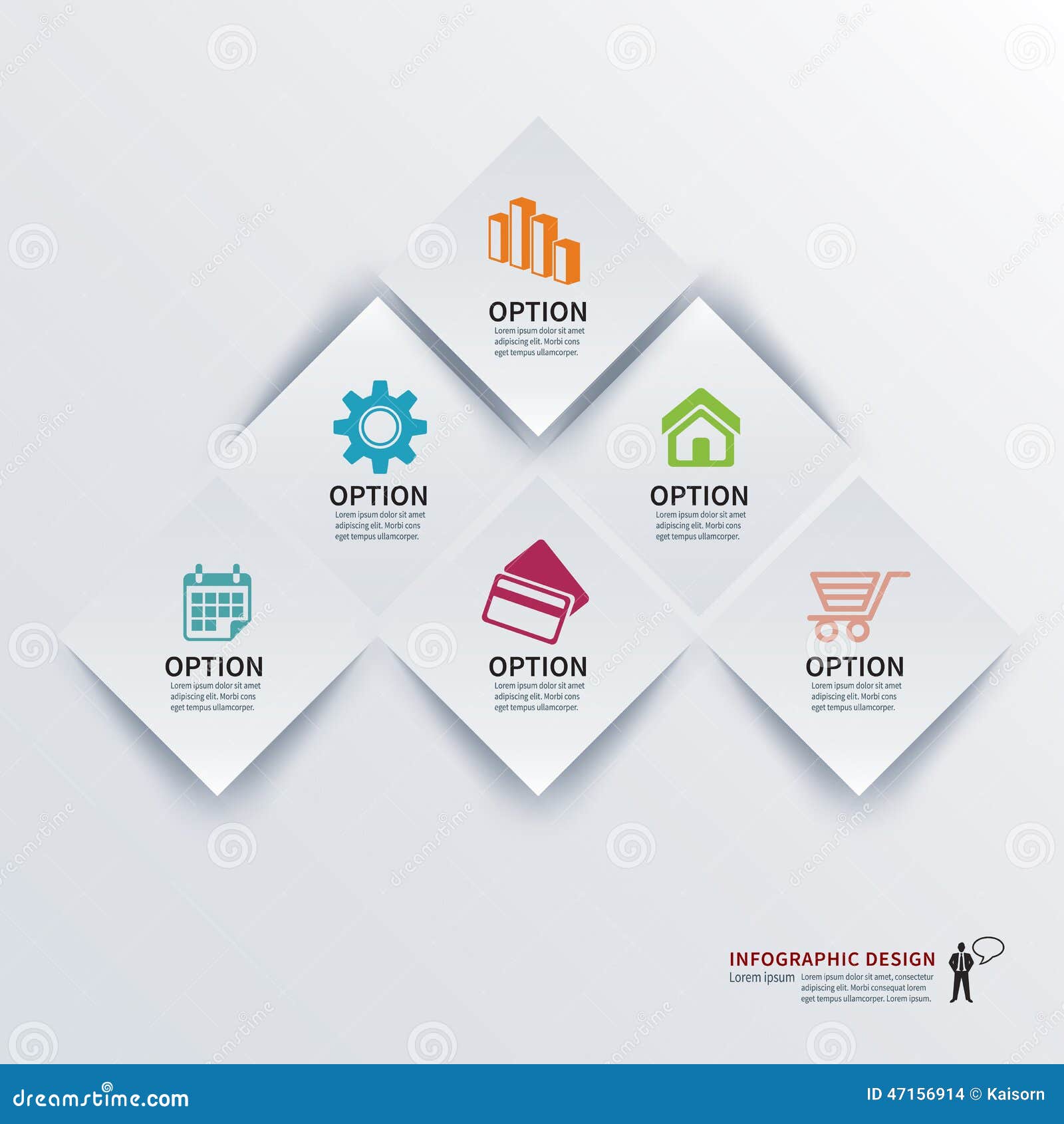 OPTION
Lorem ipsum dolor sit amet adipiscing elit. Morbi cons eget tempus ullamcorper.

OPTION
Lorem ipsum dolor sit amet adipiscing elit. Morbi cons eget tempus ullamcorper.

OPTION
Lorem ipsum dolor sit amet adipiscing elit. Morbi cons eget tempus ullamcorper.

OPTION
Lorem ipsum dolor sit amet adipiscing elit. Morbi cons eget tempus ullamcorper.

OPTION
Lorem ipsum dolor sit amet adipiscing elit. Morbi cons eget tempus ullamcorper.

OPTION
Lorem ipsum dolor sit amet adipiscing elit. Morbi cons eget tempus ullamcorper.

INFOGRAPHIC DESIGN
Lorem ipsum
Lorem ipsum dolor sit amet, consectetur adipiscing elit. Morbi consequat lorem eget tempus ullamcorper. Lorem ipsum.

dreamstime.com
ID 47156914 © Kaisorn