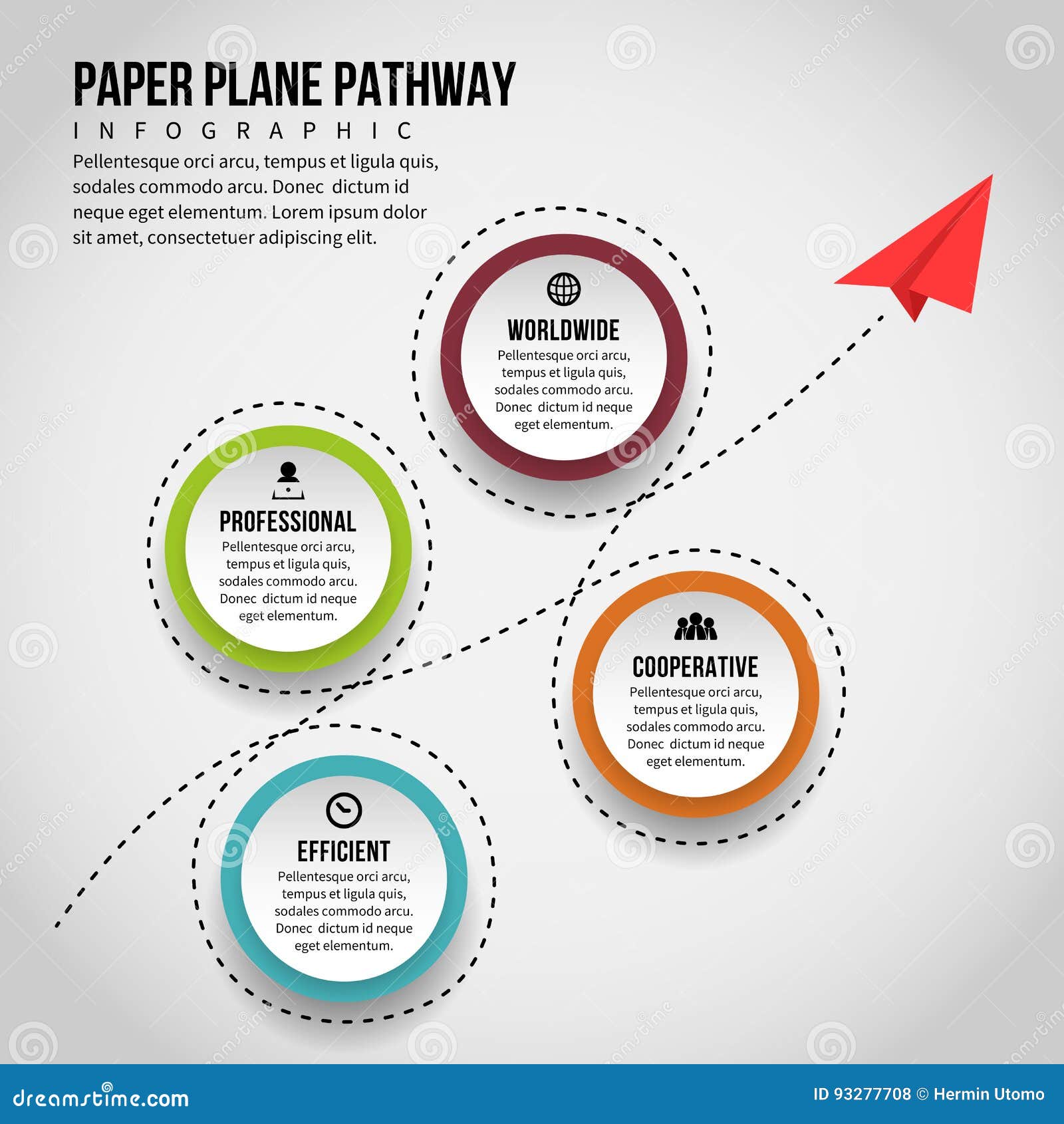 PAPER PLANE PATHWAY

INFOGRAPHIC

Pellentesque orci arcu, tempus et ligula quis, sodales commodo arcu. Donec dictum id neque eget elementum. Lorem ipsum dolor sit amet, consectetuer adipiscing elit.

WORLDWIDE

Pellentesque orci arcu, tempus et ligula quis, sodales commodo arcu. Donec dictum id neque eget elementum.

PROFESSIONAL

Pellentesque orci arcu, tempus et ligula quis, sodales commodo arcu. Donec dictum id neque eget elementum.

COOPERATIVE

Pellentesque orci arcu, tempus et ligula quis, sodales commodo arcu. Donec dictum id neque eget elementum.

EFFICIENT

Pellentesque orci arcu, tempus et ligula quis, sodales commodo arcu. Donec dictum id neque eget elementum.

dreamstime.com

ID 93277708 © Hermin Utomo