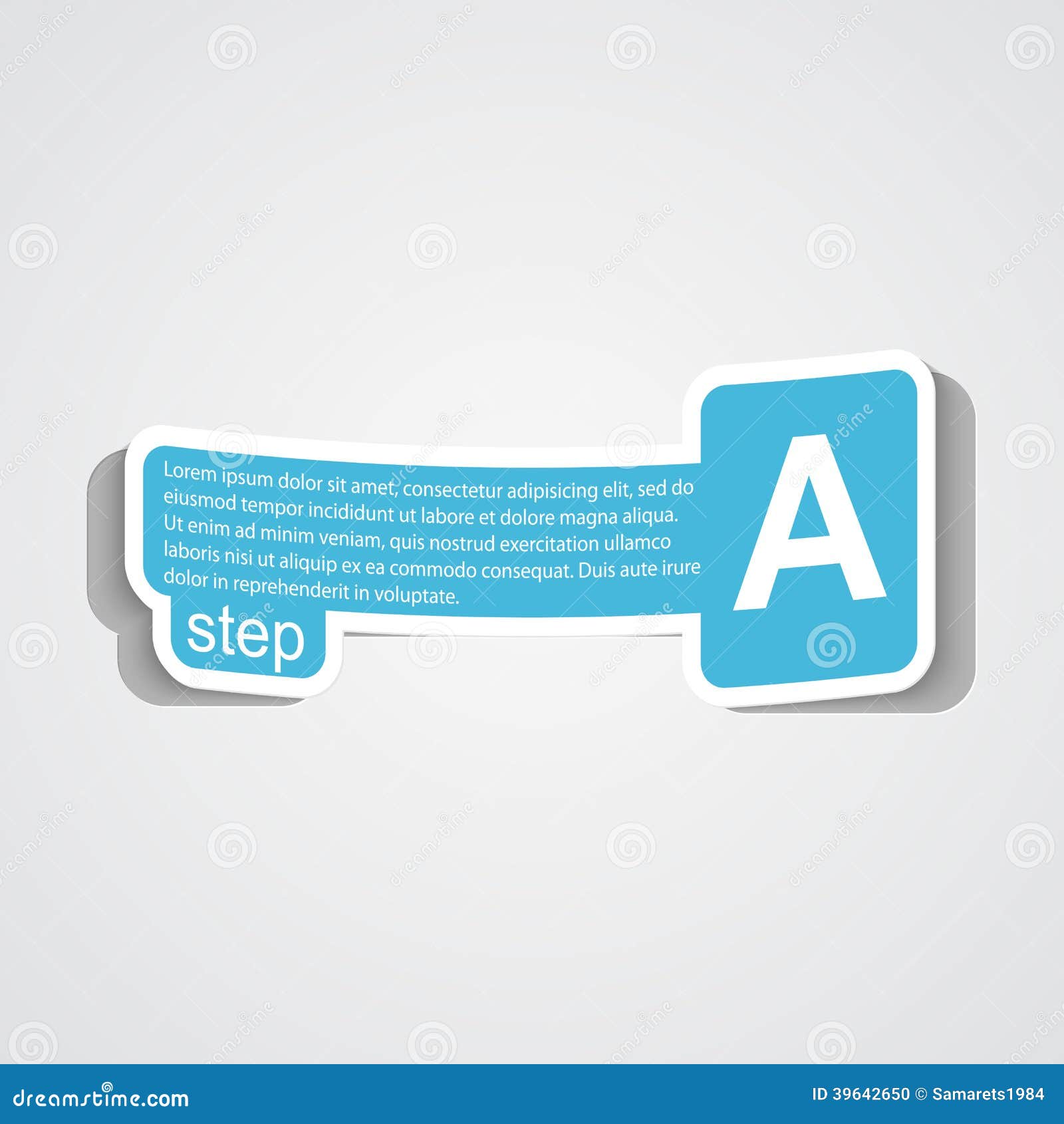 Lorem ipsum dolor sit amet, consectetur adipisicing elit, sed do eiusmod tempor incididunt ut labore et dolore magna aliqua. Ut enim ad minim veniam, quis nostrud exercitation ullamco laboris nisi ut aliquip ex ea commodo consequat. Duis aute irure dolor in reprehenderit in voluptate.

step

A

dreamstime.com

ID 39642650 © Samarets1984