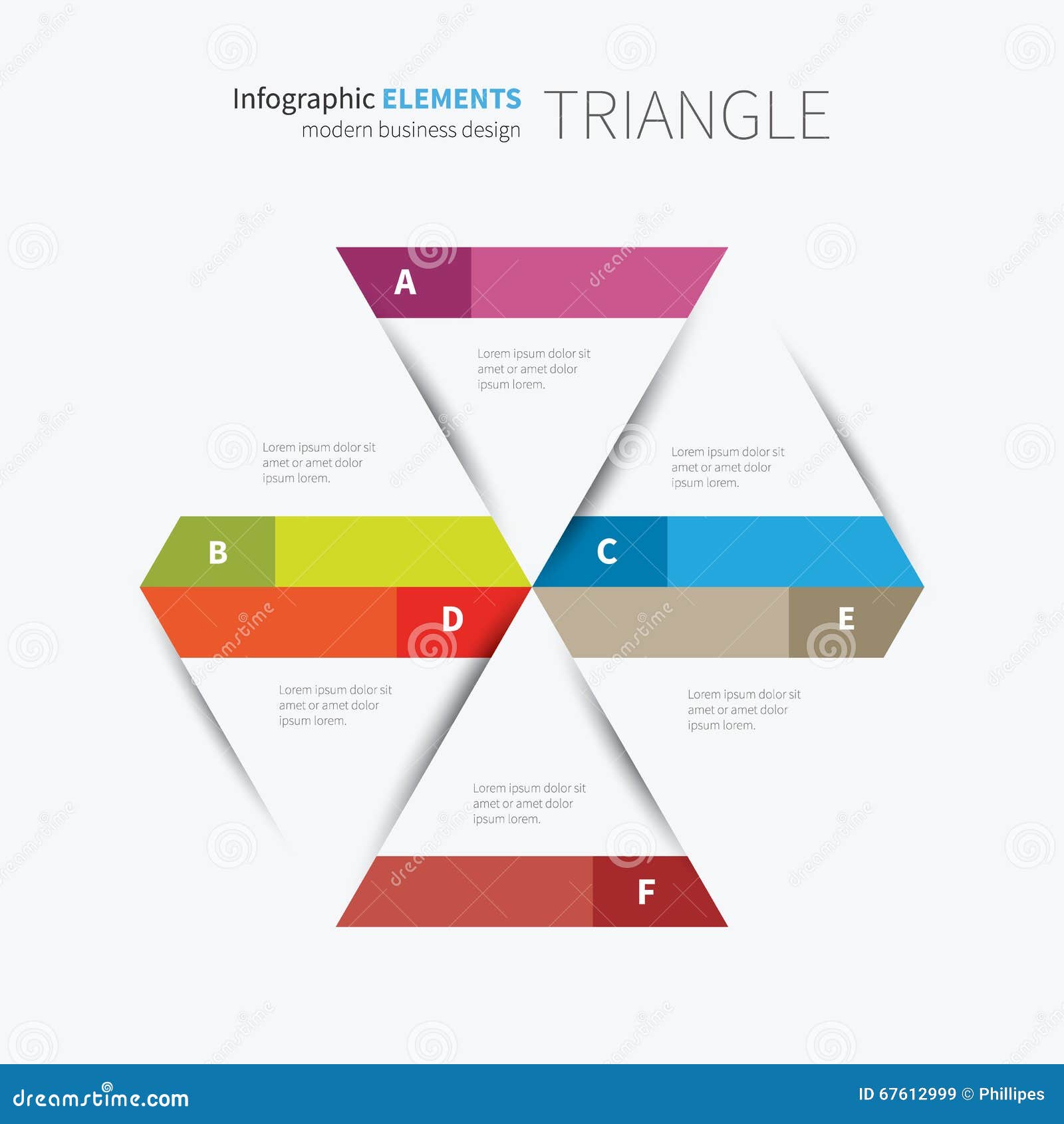 Infographic ELEMENTS
modern business design

TRIANGLE

A

Lorem ipsum dolor sit amet or amet dolor ipsum lorem.

Lorem ipsum dolor sit amet or amet dolor ipsum lorem.

Lorem ipsum dolor sit amet or amet dolor ipsum lorem.

B

C

D

E

Lorem ipsum dolor sit amet or amet dolor ipsum lorem.

Lorem ipsum dolor sit amet or amet dolor ipsum lorem.

Lorem ipsum dolor sit amet or amet dolor ipsum lorem.

F

dreamstime.com

ID 67612999 © Phillipes