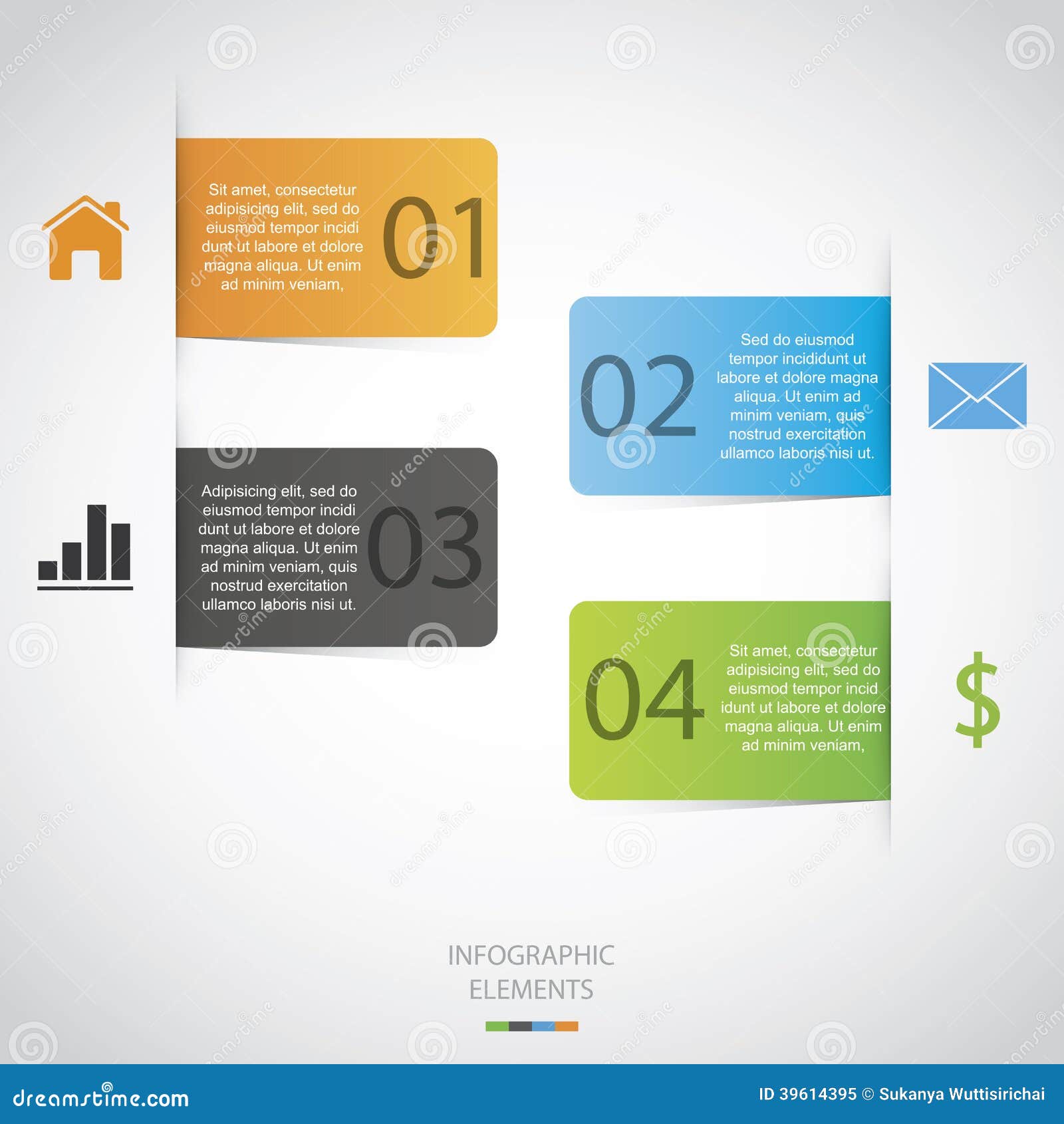 Sit amet, consectetur adipisicing elit, sed do eiusmod tempor incidi dunt ut labore et dolore magna aliqua. Ut enim ad minim veniam,

01

02

Sed do eiusmod tempor incididunt ut labore et dolore magna aliqua. Ut enim ad minim veniam, quis nostrud exercitation ullamco laboris nisi ut.

Adipisicing elit, sed do eiusmod tempor incidi dunt ut labore et dolore magna aliqua. Ut enim ad minim veniam, quis nostrud exercitation ullamco laboris nisi ut.

03

04

Sit amet, consectetur adipisicing elit, sed do eiusmod tempor incid idunt ut labore et dolore magna aliqua. Ut enim ad minim veniam,

$

INFOGRAPHIC ELEMENTS

dreamstime.com

ID 39614395 © Sukanya Wuttisirichai