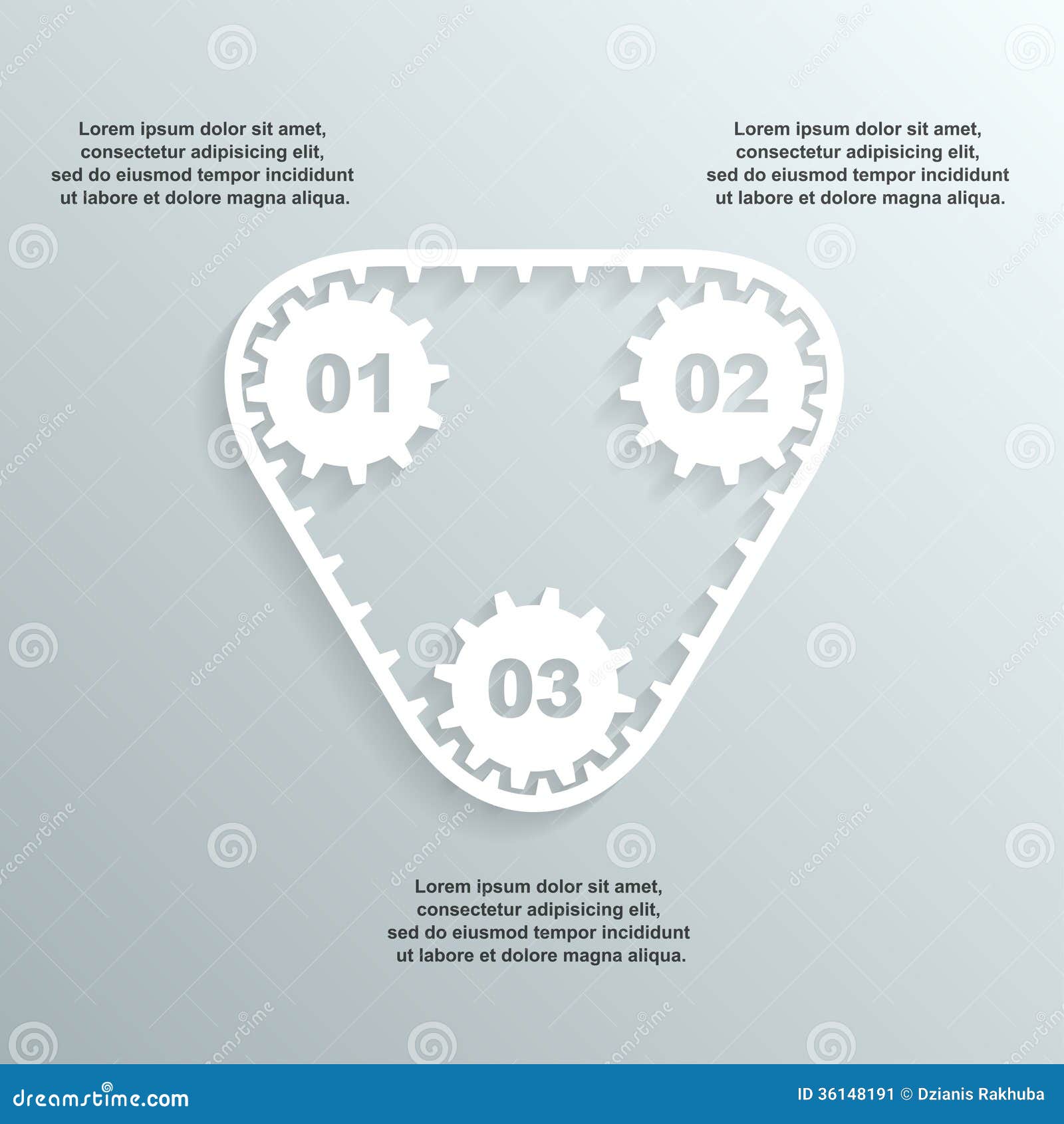 Lorem ipsum dolor sit amet, consectetur adipisicing elit, sed do eiusmod tempor incididunt ut labore et dolore magna aliqua.

Lorem ipsum dolor sit amet, consectetur adipisicing elit, sed do eiusmod tempor incididunt ut labore et dolore magna aliqua.

01

02

03

Lorem ipsum dolor sit amet, consectetur adipisicing elit, sed do eiusmod tempor incididunt ut labore et dolore magna aliqua.

dreamstime.com

ID 36148191 © Dzianis Rakhuba