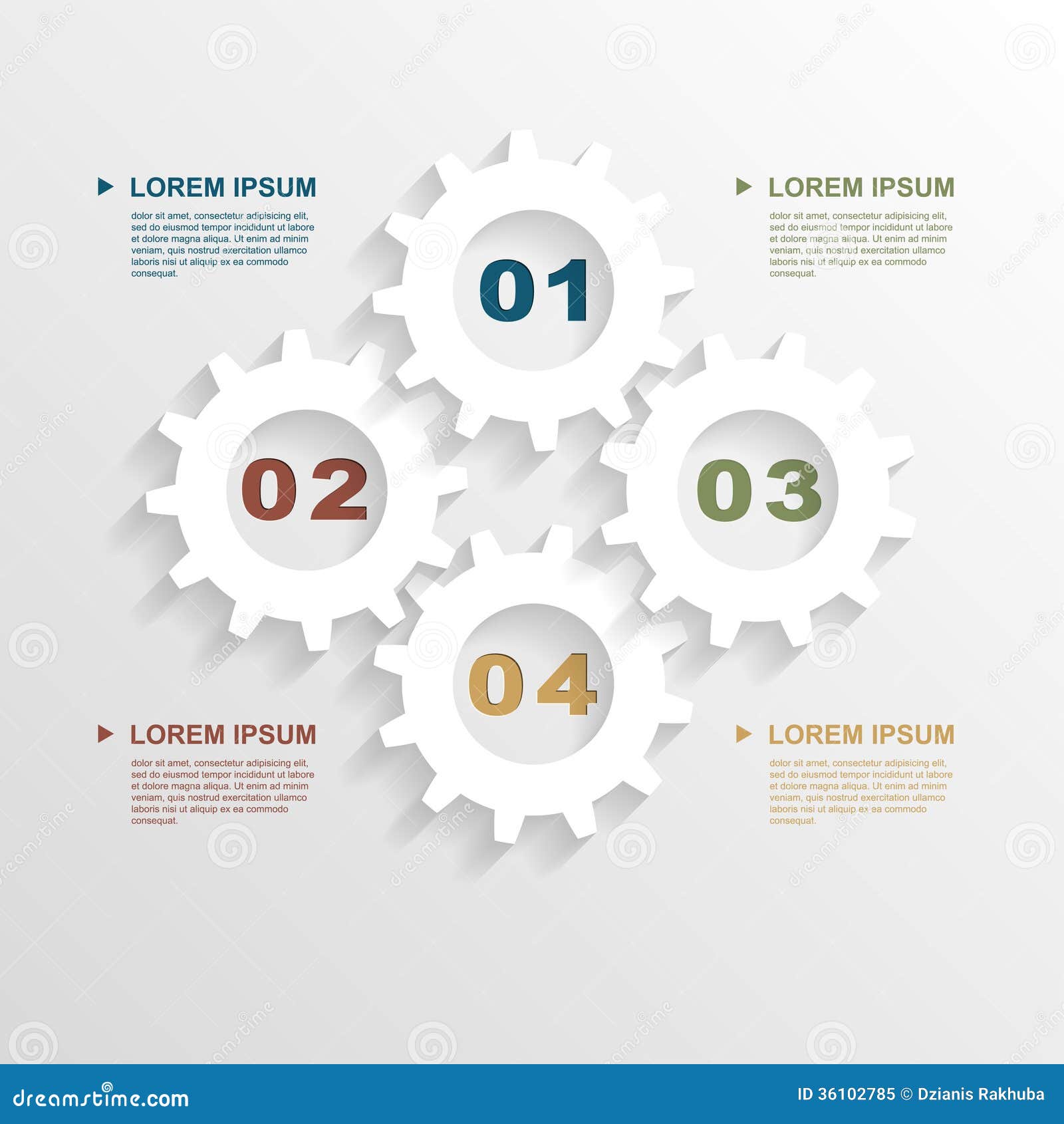 LOREM IPSUM

dolor sit amet, consectetur adipisicing elit, sed do eiusmod tempor incididunt ut labore et dolore magna aliqua. Ut enim ad minim veniam, quis nostrud exercitation ullamco laboris nisi ut aliquip ex ea commodo consequat.

LOREM IPSUM

dolor sit amet, consectetur adipisicing elit, sed do eiusmod tempor incididunt ut labore et dolore magna aliqua. Ut enim ad minim veniam, quis nostrud exercitation ullamco laboris nisi ut aliquip ex ea commodo consequat.

01

02

03

04

LOREM IPSUM

dolor sit amet, consectetur adipisicing elit, sed do eiusmod tempor incididunt ut labore et dolore magna aliqua. Ut enim ad minim veniam, quis nostrud exercitation ullamco laboris nisi ut aliquip ex ea commodo consequat.

LOREM IPSUM

dolor sit amet, consectetur adipisicing elit, sed do eiusmod tempor incididunt ut labore et dolore magna aliqua. Ut enim ad minim veniam, quis nostrud exercitation ullamco laboris nisi ut aliquip ex ea commodo consequat.

dreamstime.com

ID 36102785 © Dzianis Rakhuba