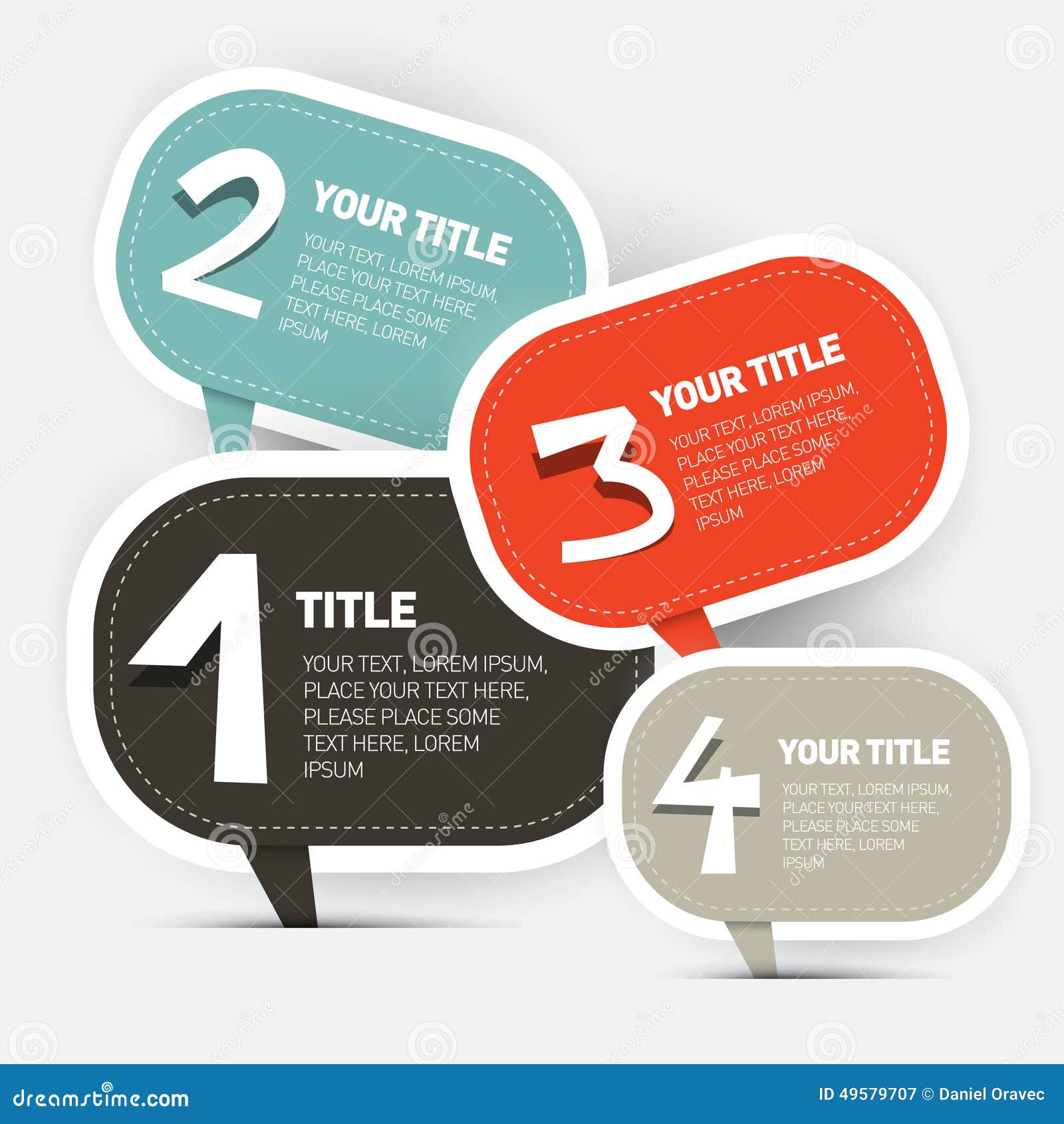 2

YOUR TITLE

YOUR TEXT, LOREM IPSUM, PLACE YOUR TEXT HERE, PLEASE PLACE SOME TEXT HERE, LOREM IPSUM

3

YOUR TITLE

YOUR TEXT, LOREM IPSUM, PLACE YOUR TEXT HERE, PLEASE PLACE SOME TEXT HERE, LOREM IPSUM

1

TITLE

YOUR TEXT, LOREM IPSUM, PLACE YOUR TEXT HERE, PLEASE PLACE SOME TEXT HERE, LOREM IPSUM

4

YOUR TITLE

YOUR TEXT, LOREM IPSUM, PLACE YOUR TEXT HERE, PLEASE PLACE SOME TEXT HERE, LOREM IPSUM

dreamstime.com

ID 49579707 © Daniel Oravec