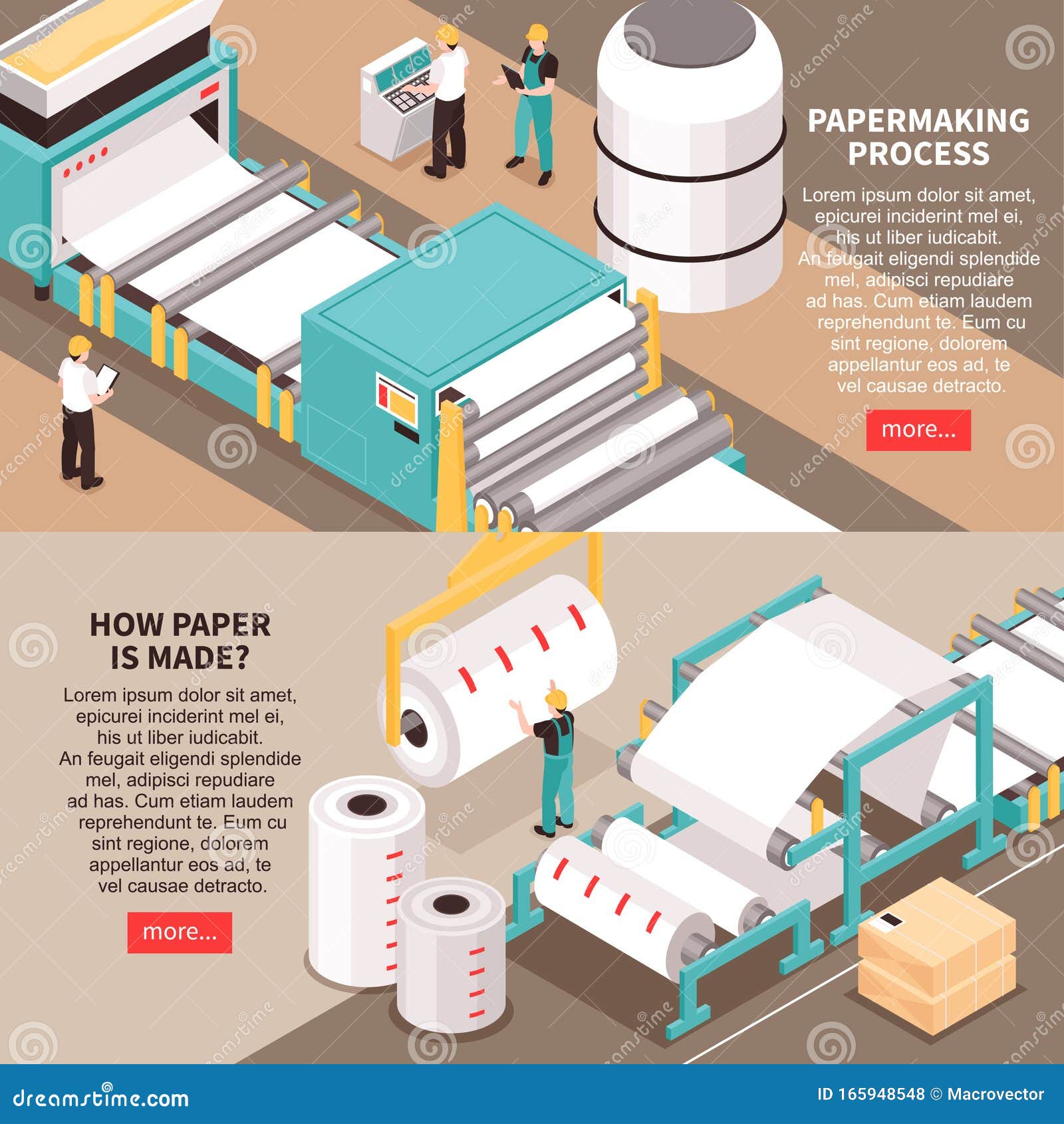 PAPERMAKING PROCESS

Lorem ipsum dolor sit amet, epicurei inciderint mel ei, his ut liber iudicabit. An feugait eligendi splendide mel, adipisci repudiare ad has. Cum etiam laudem reprehendunt te. Eum cu sint regione, dolorem appellantur eos ad, te vel causae detracto.

more...

HOW PAPER IS MADE?

Lorem ipsum dolor sit amet, epicurei inciderint mel ei, his ut liber iudicabit. An feugait eligendi splendide mel, adipisci repudiare ad has. Cum etiam laudem reprehendunt te. Eum cu sint regione, dolorem appellantur eos ad, te vel causae detracto.

more...

dreamstime.com

ID 165948548 © Macrovector