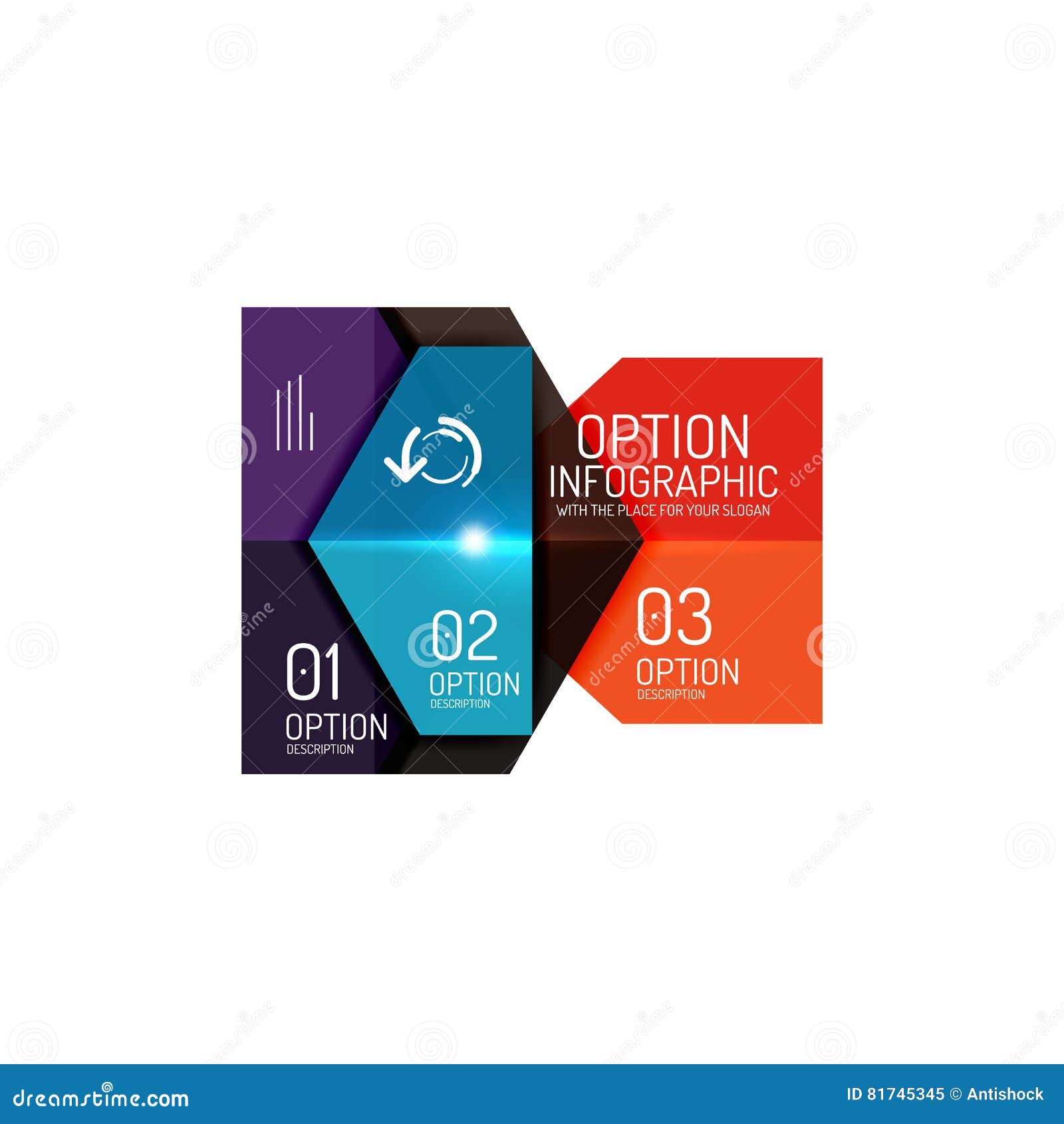 OPTION
INFOGRAPHIC
WITH THE PLACE FOR YOUR SLOGAN

01
OPTION
DESCRIPTION

02
OPTION
DESCRIPTION

03
OPTION
DESCRIPTION

dreamstime.com
ID 81745345 © Antishock