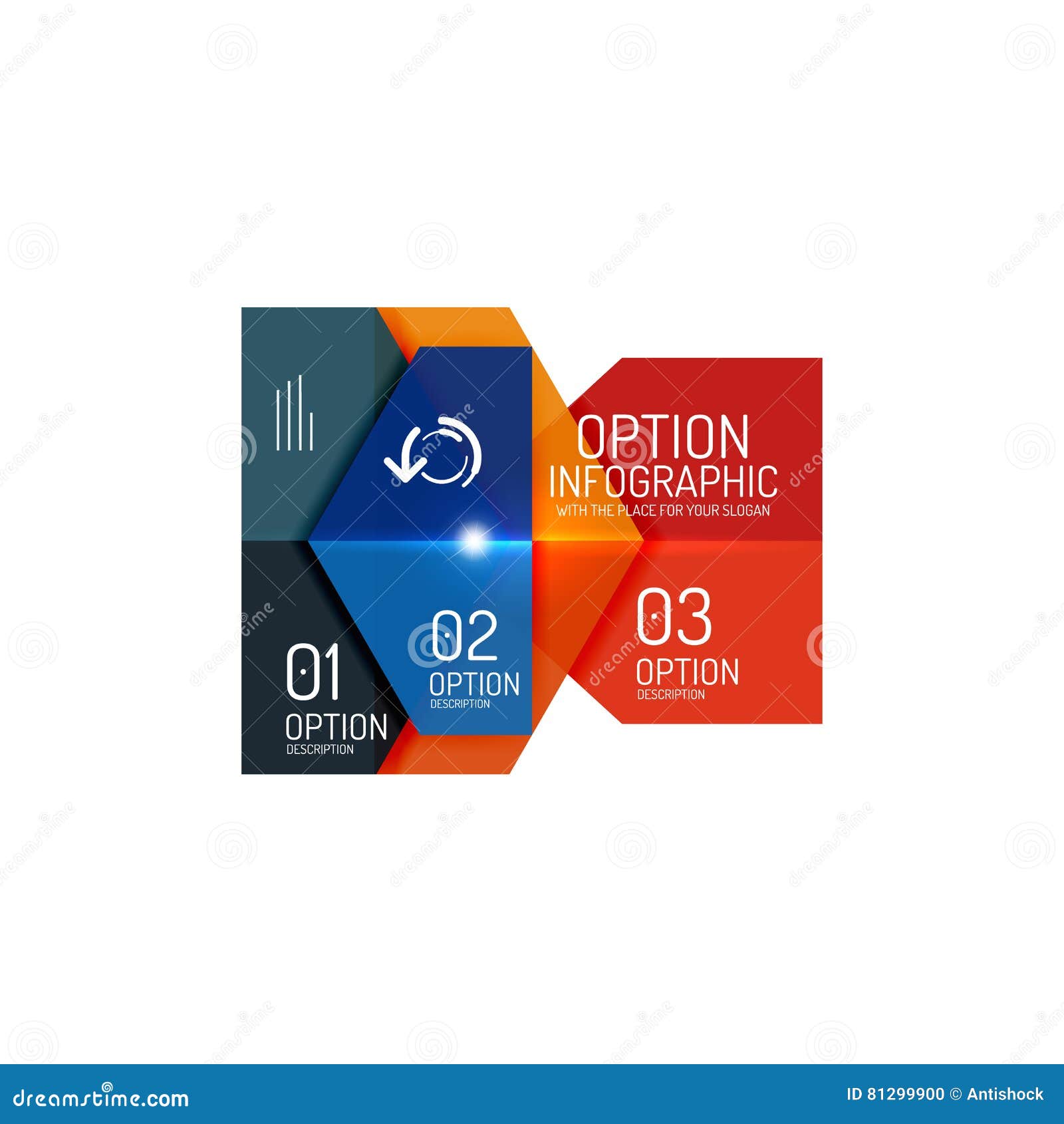 OPTION
INFOGRAPHIC
WITH THE PLACE FOR YOUR SLOGAN

01
OPTION
DESCRIPTION

02
OPTION
DESCRIPTION

03
OPTION
DESCRIPTION

dreamstime.com
ID 81299900 © Antishock