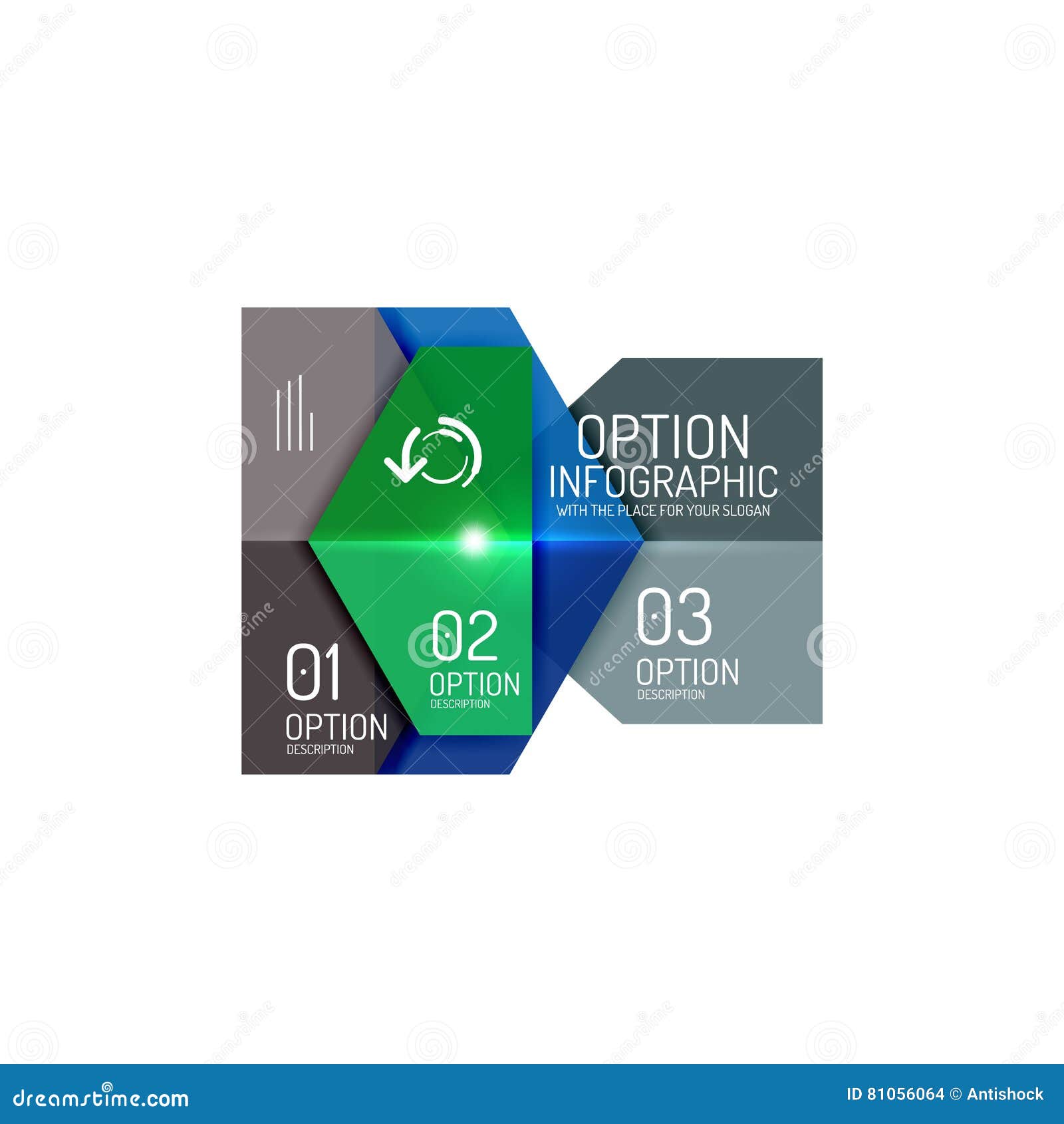 OPTION
INFOGRAPHIC
WITH THE PLACE FOR YOUR SLOGAN

01
OPTION
DESCRIPTION

02
OPTION
DESCRIPTION

03
OPTION
DESCRIPTION

dreamstime.com

ID 81056064 © Antishock